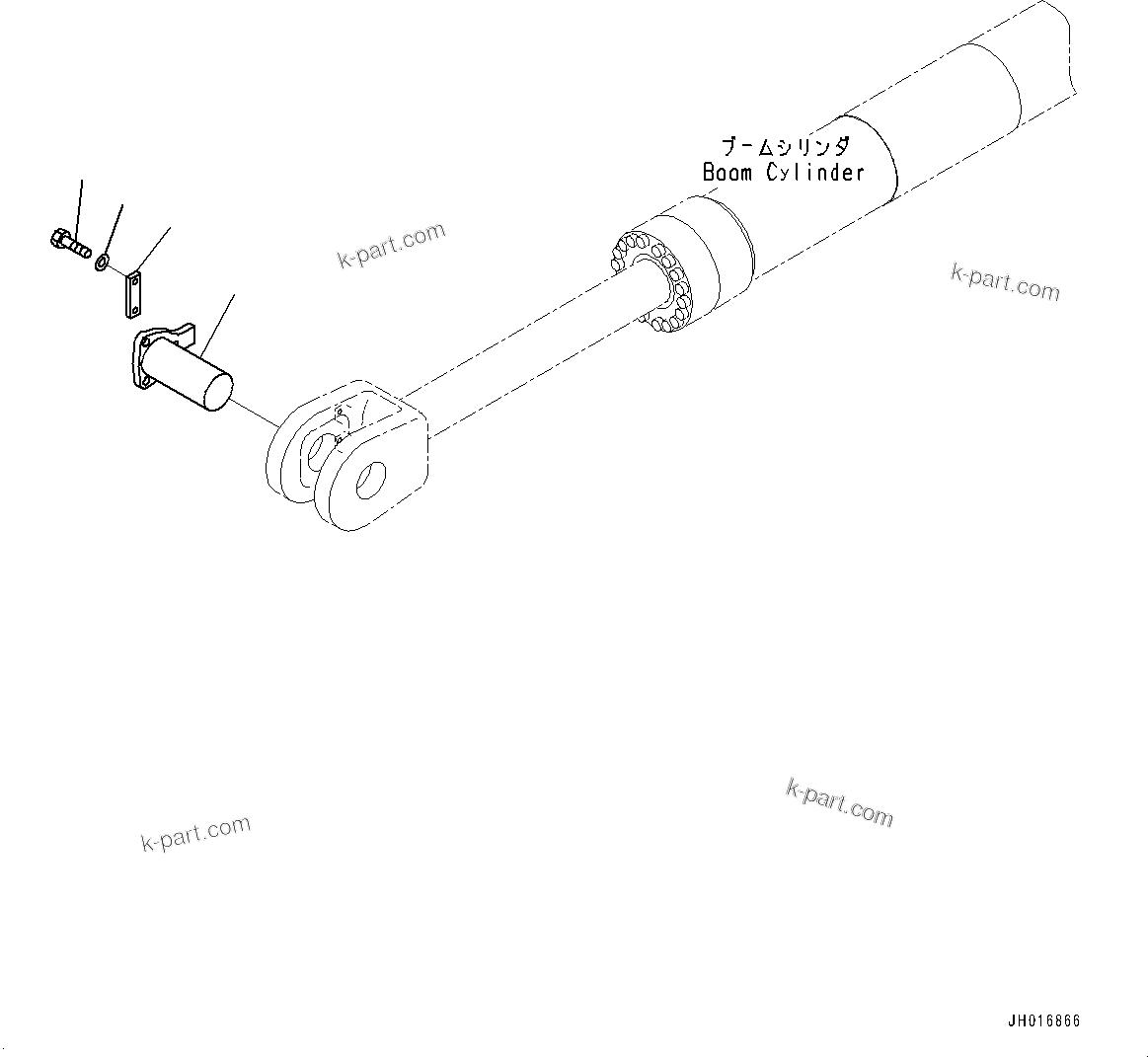 ブームシリンダ
Boom Cylinder

k-part.com

k-part.com

k-part.com

k-part.com

JH016866