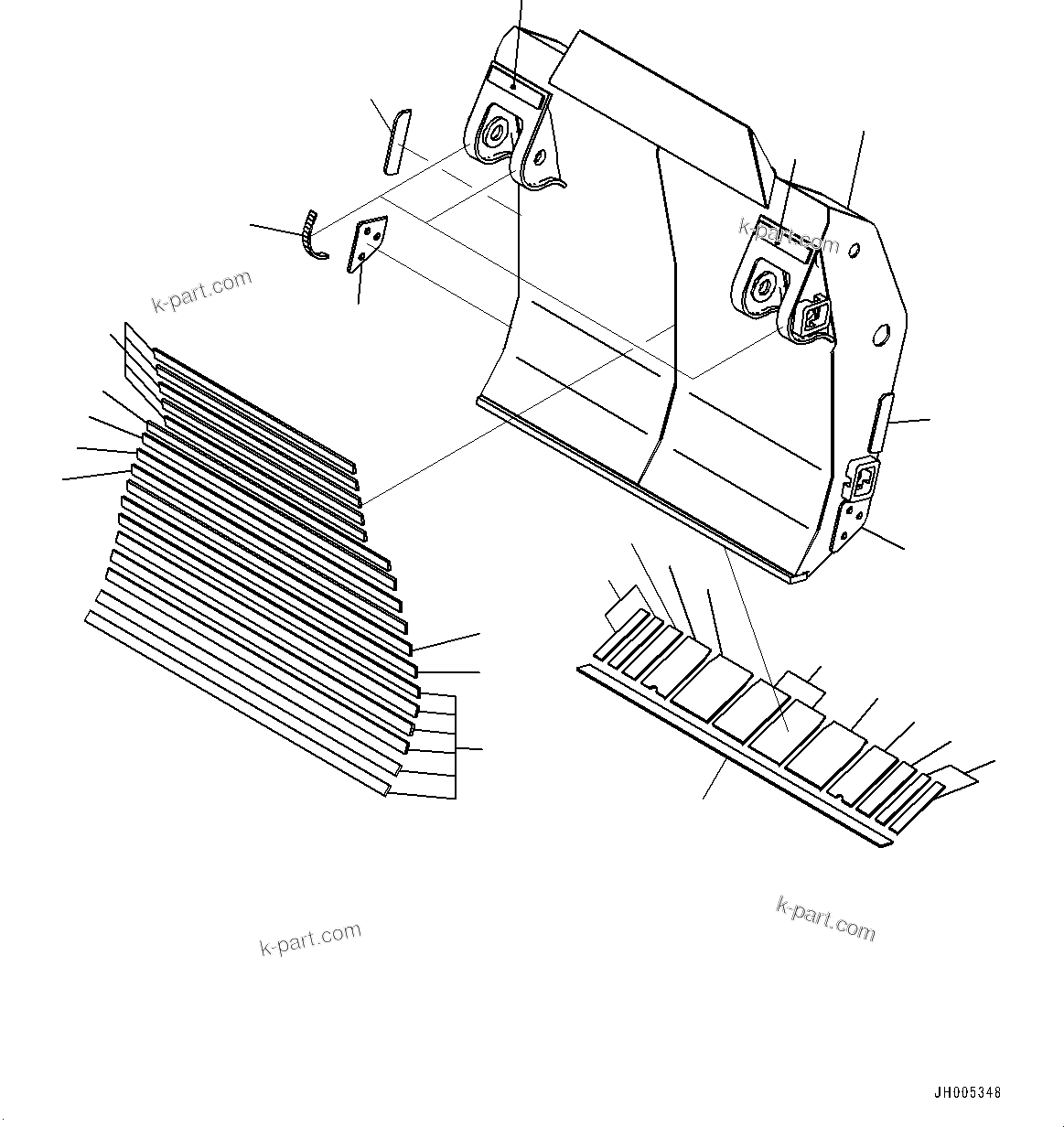 k-part.com

k-part.com

k-part.com

k-part.com

JH005348