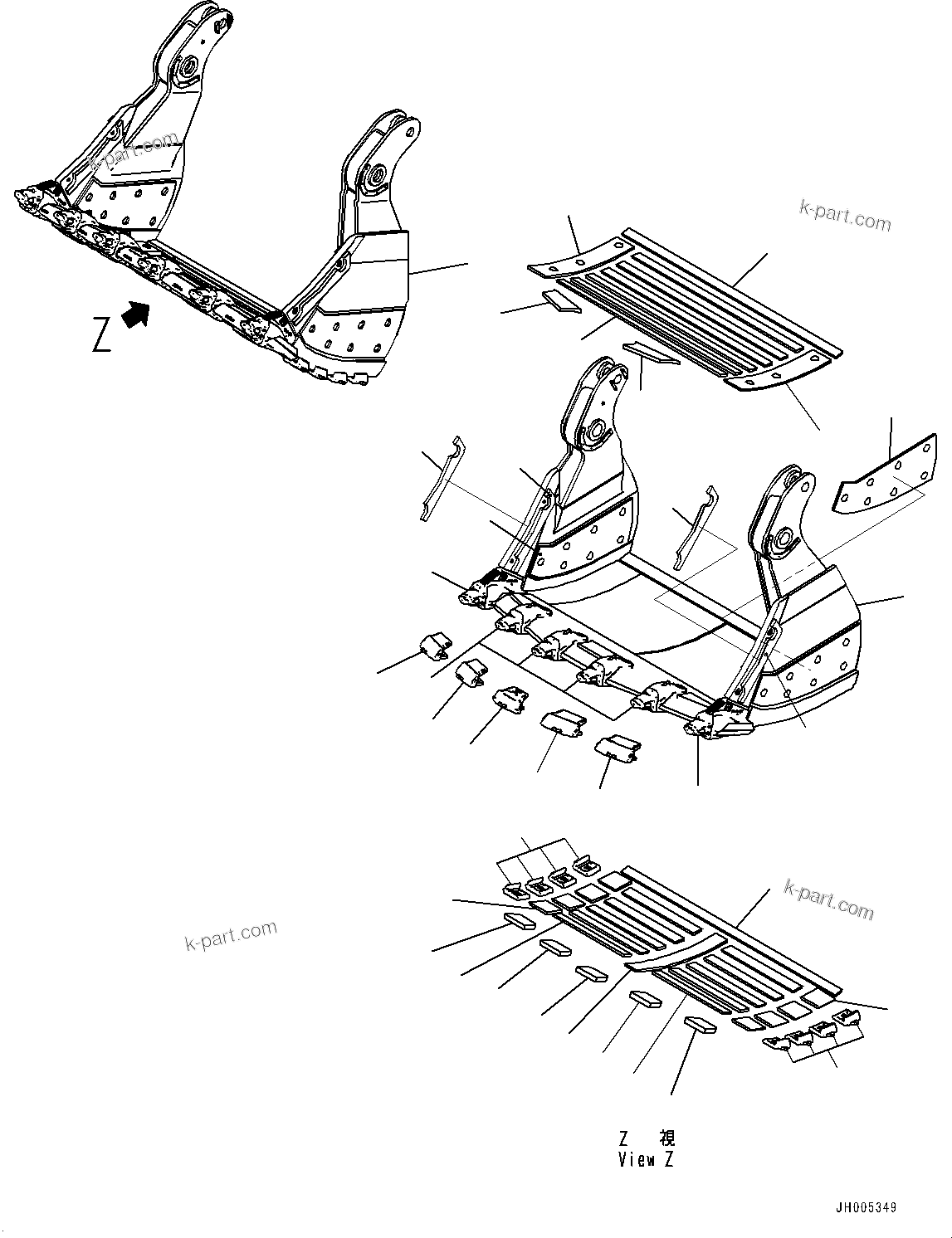 k-part.com

k-part.com

Z

k-part.com

k-part.com

Z 視
View Z

JH005349