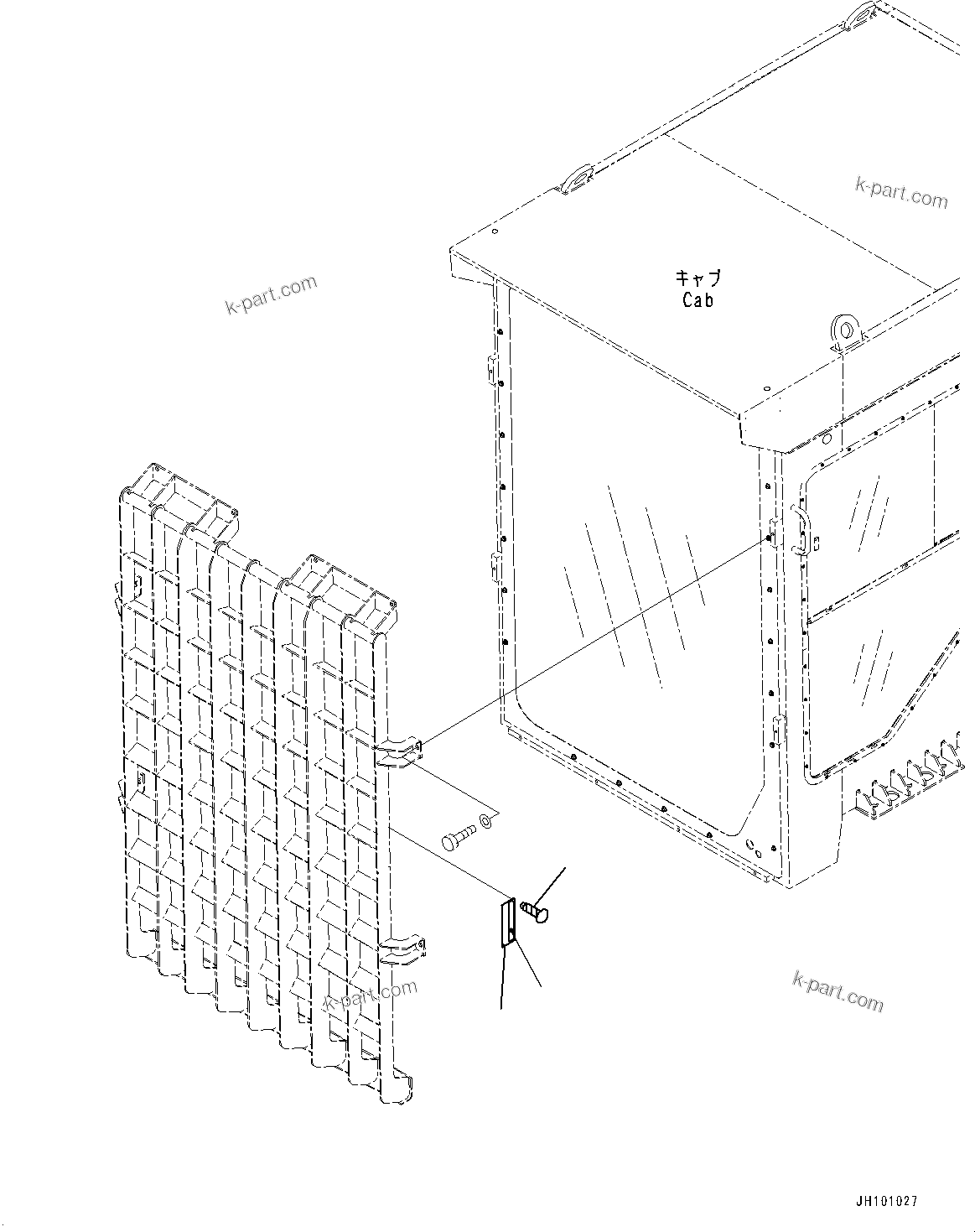 k-part.com

k-part.com

キャブ
Cab

k-part.com

k-part.com

JH101027