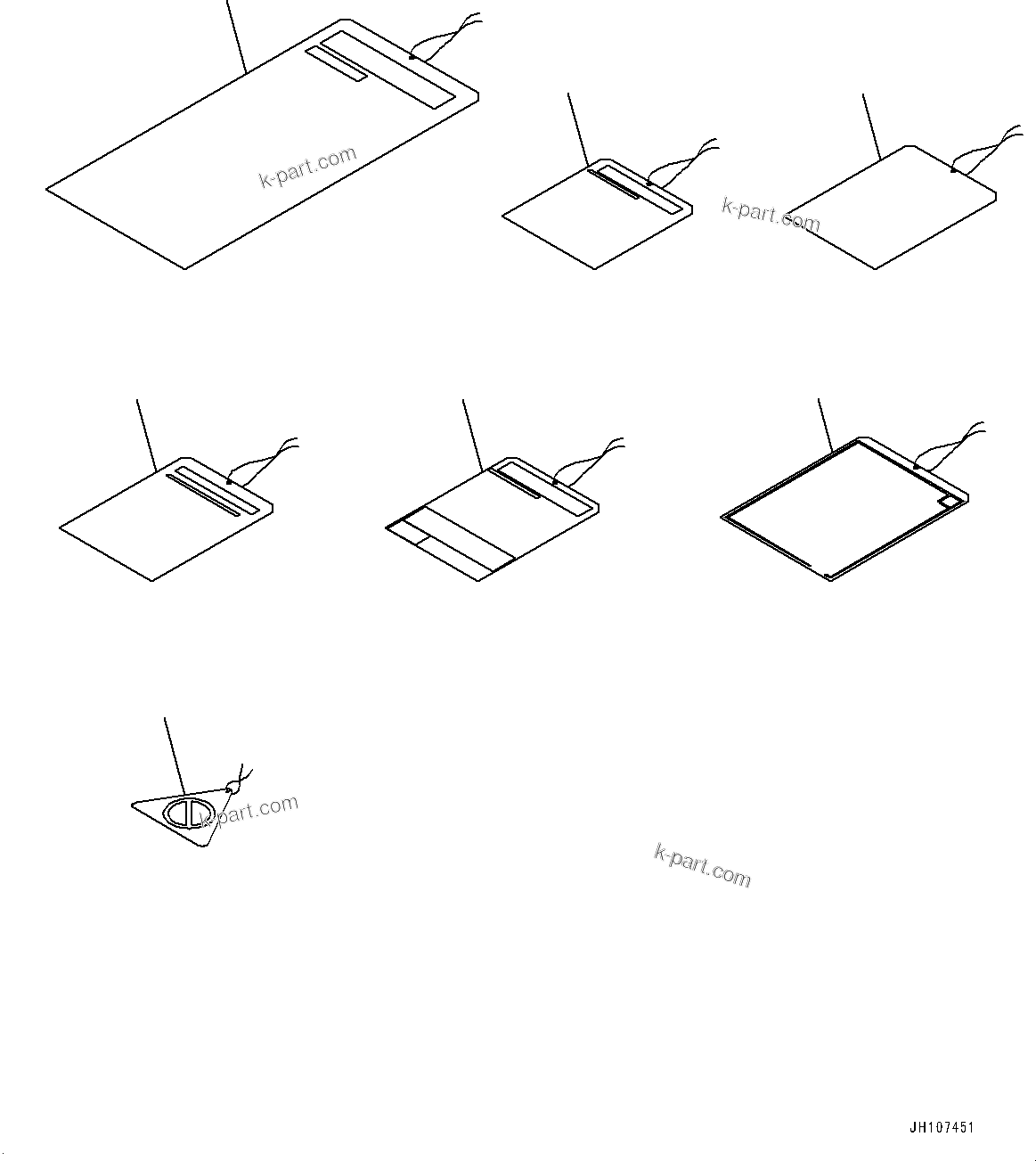 k-part.com

k-part.com

k-part.com

k-part.com

JH107451