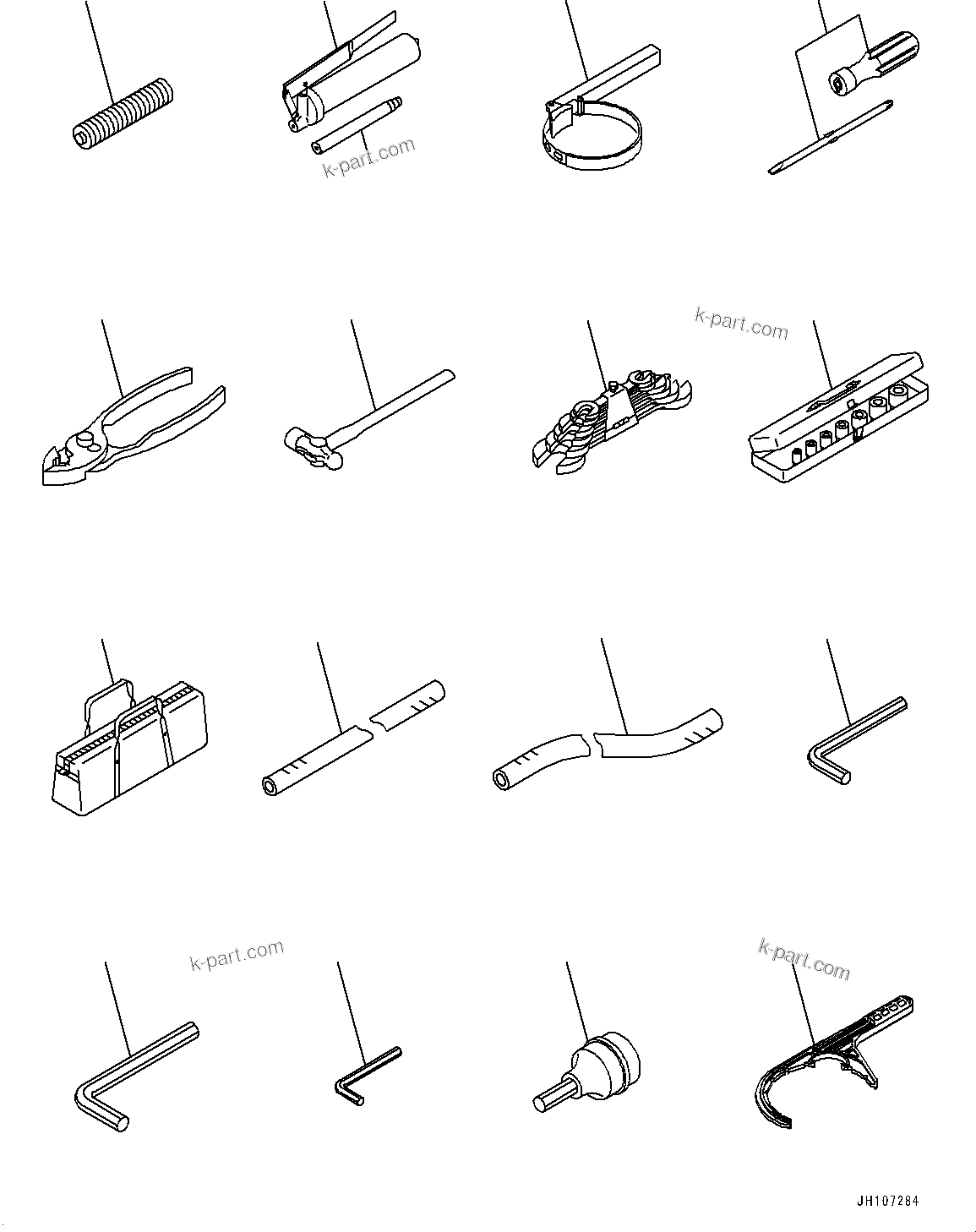 k-part.com

k-part.com

k-part.com

k-part.com

JH107284