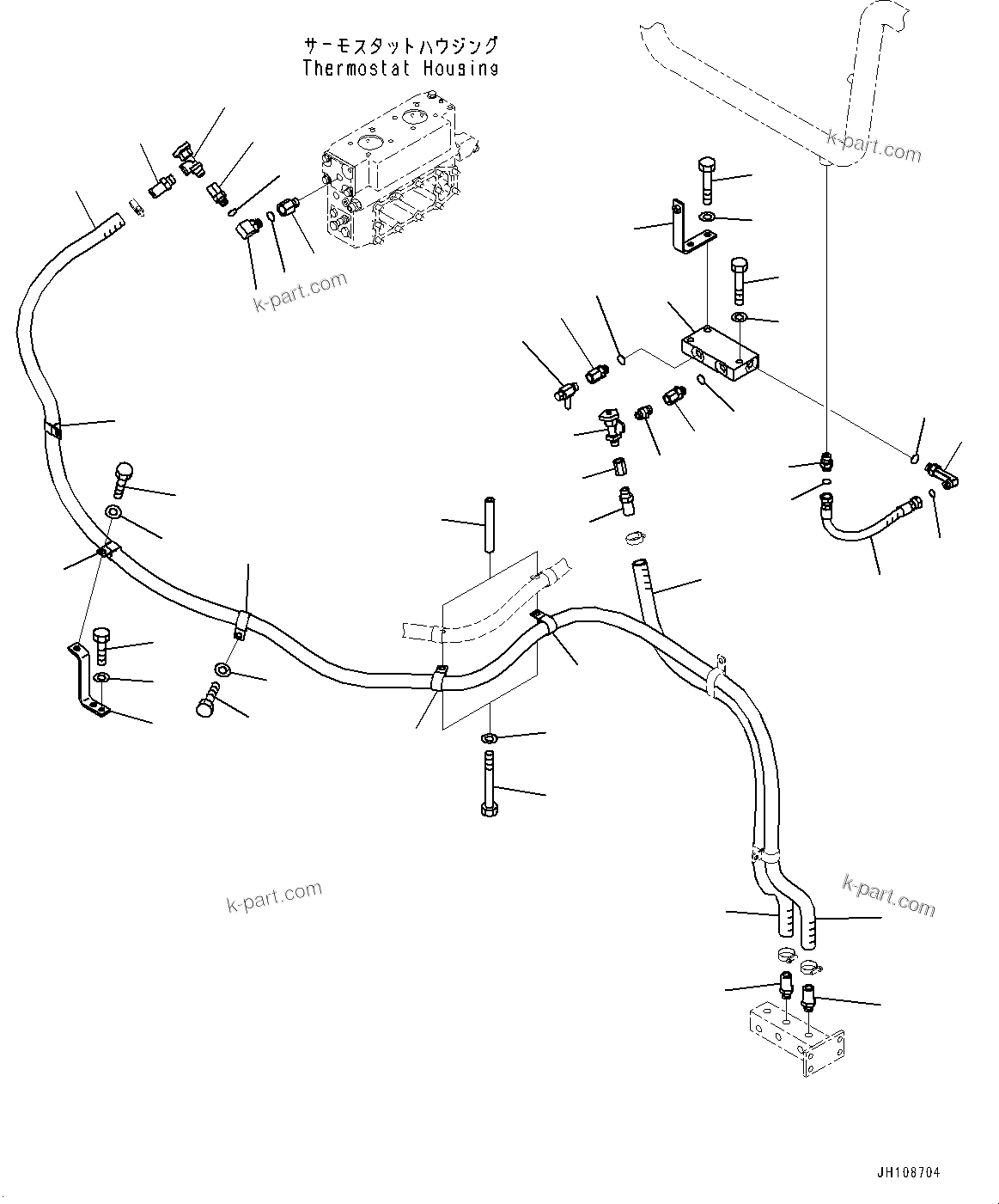 サーモスタットハウジング
Thermostat Housing

k-part.com

k-part.com

k-part.com

k-part.com

JH108704