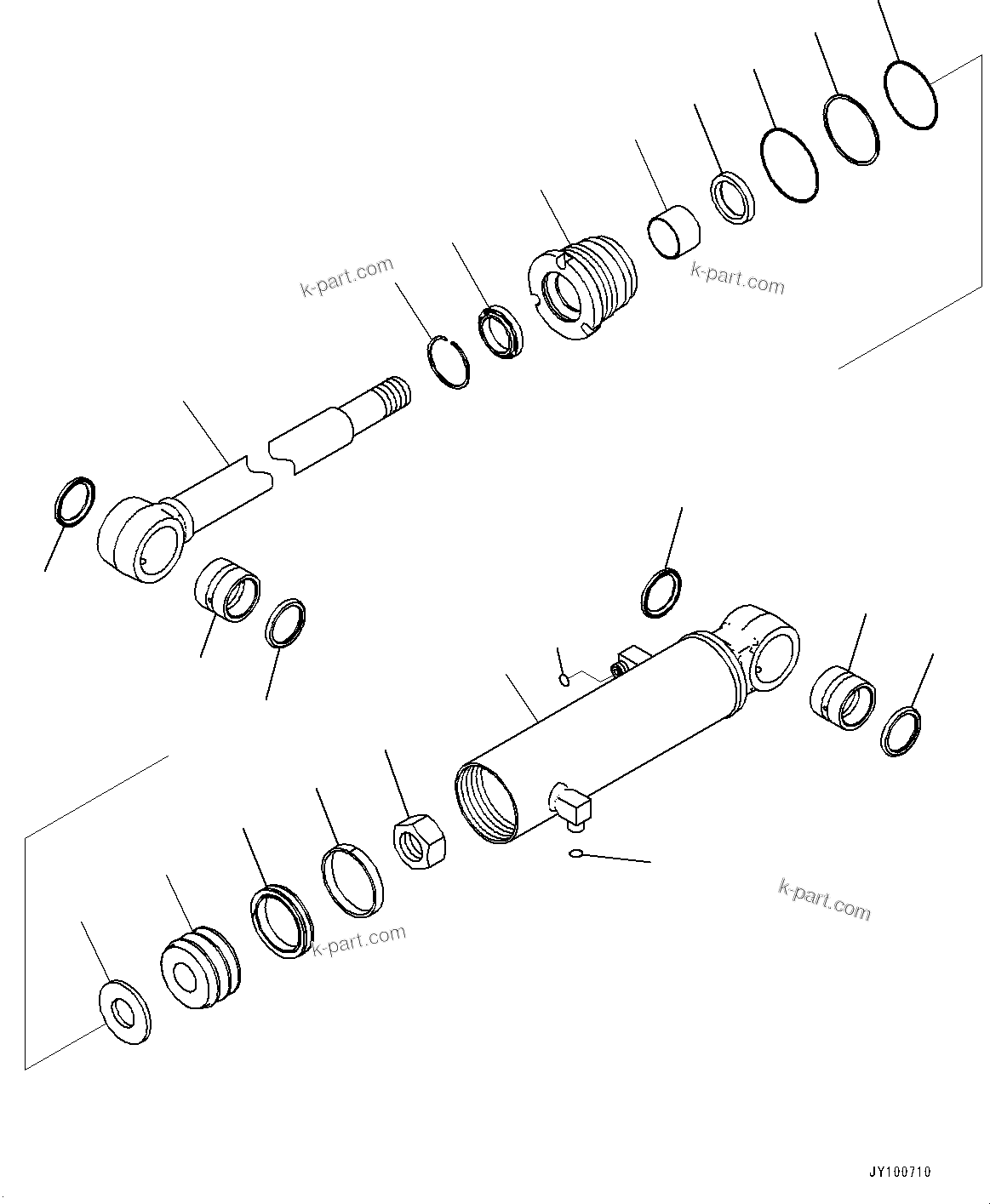 k-part.com

k-part.com

k-part.com

k-part.com

JY100710