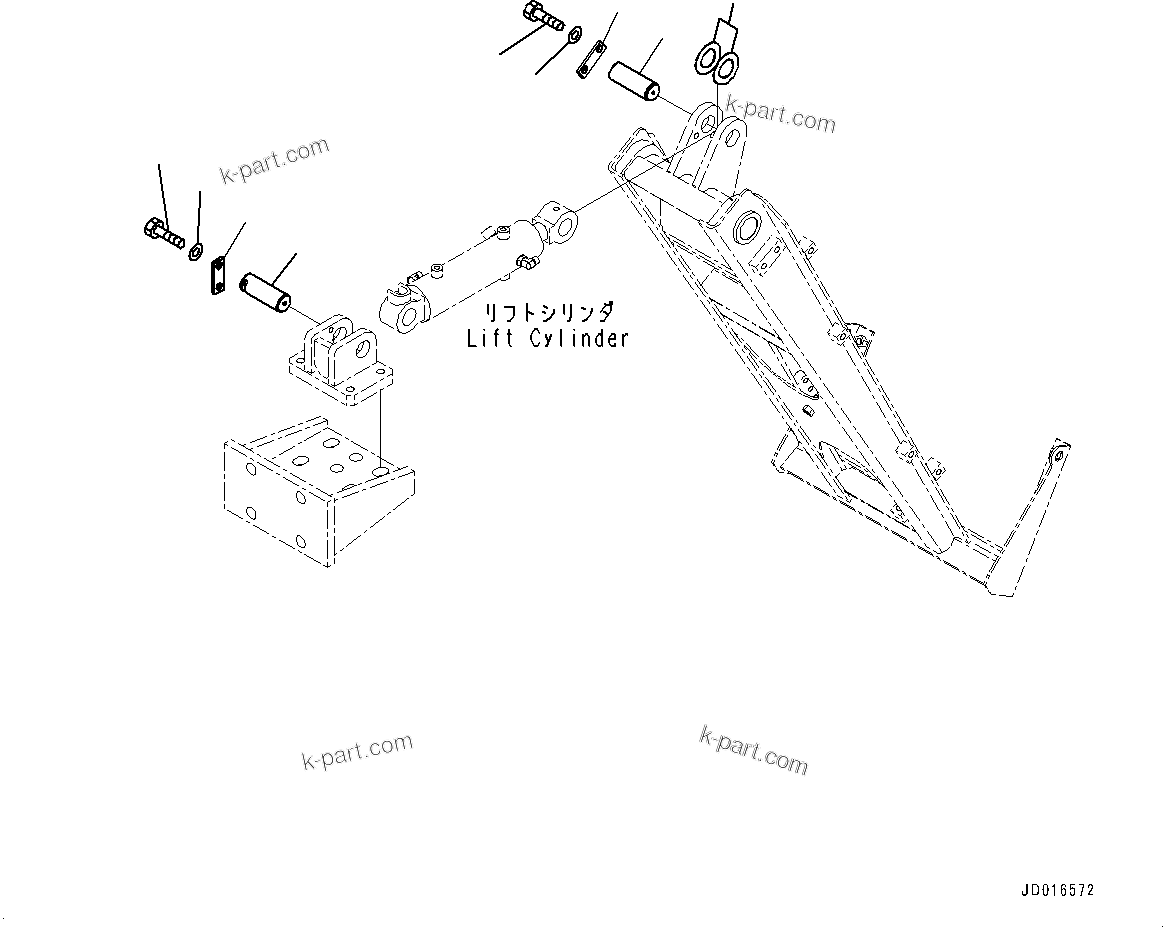 k-part.com

k-part.com

リフトシリンダ
Lift Cylinder

k-part.com

k-part.com

JD016572