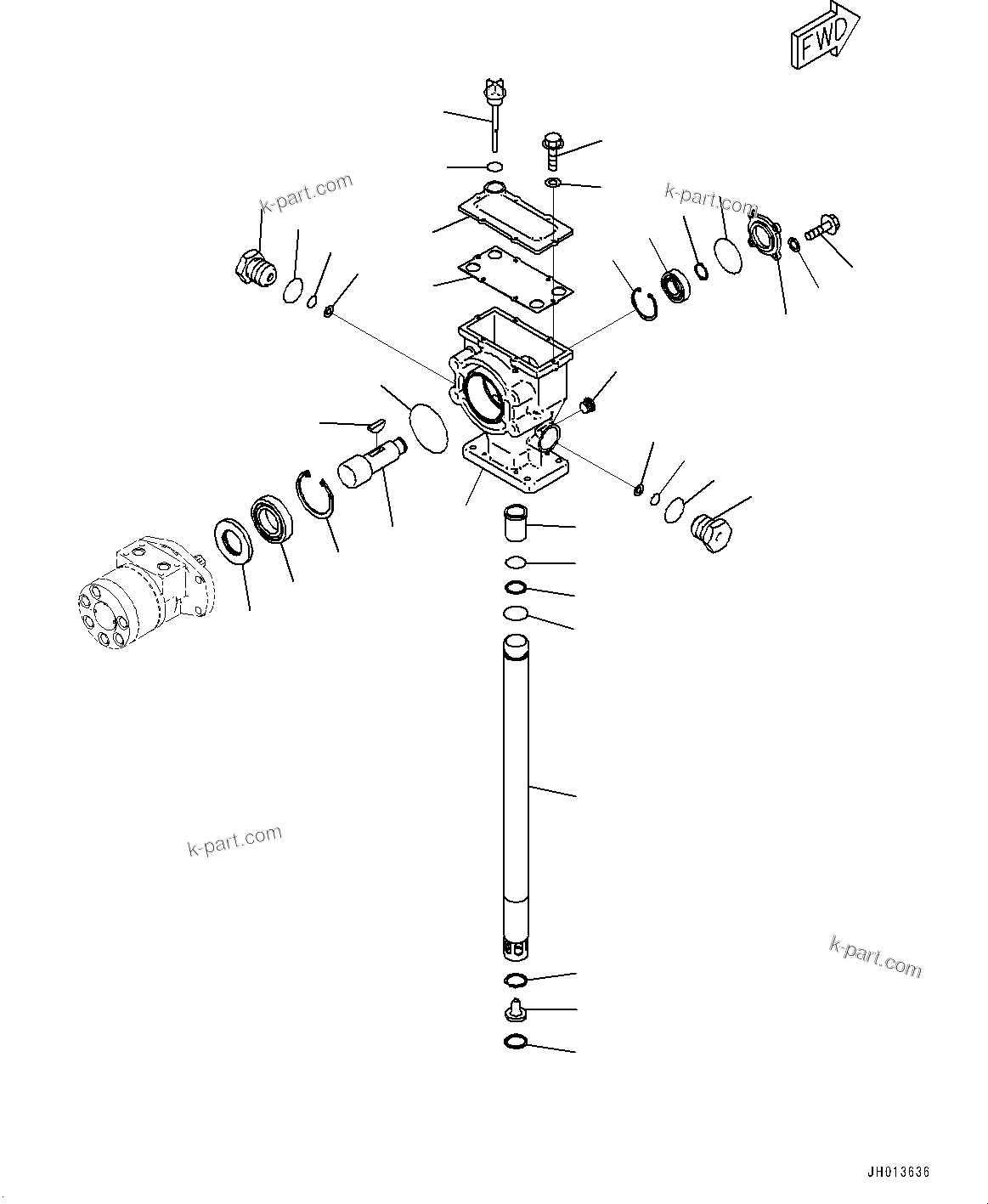 FWD

k-part.com

k-part.com

k-part.com

k-part.com

JH013636