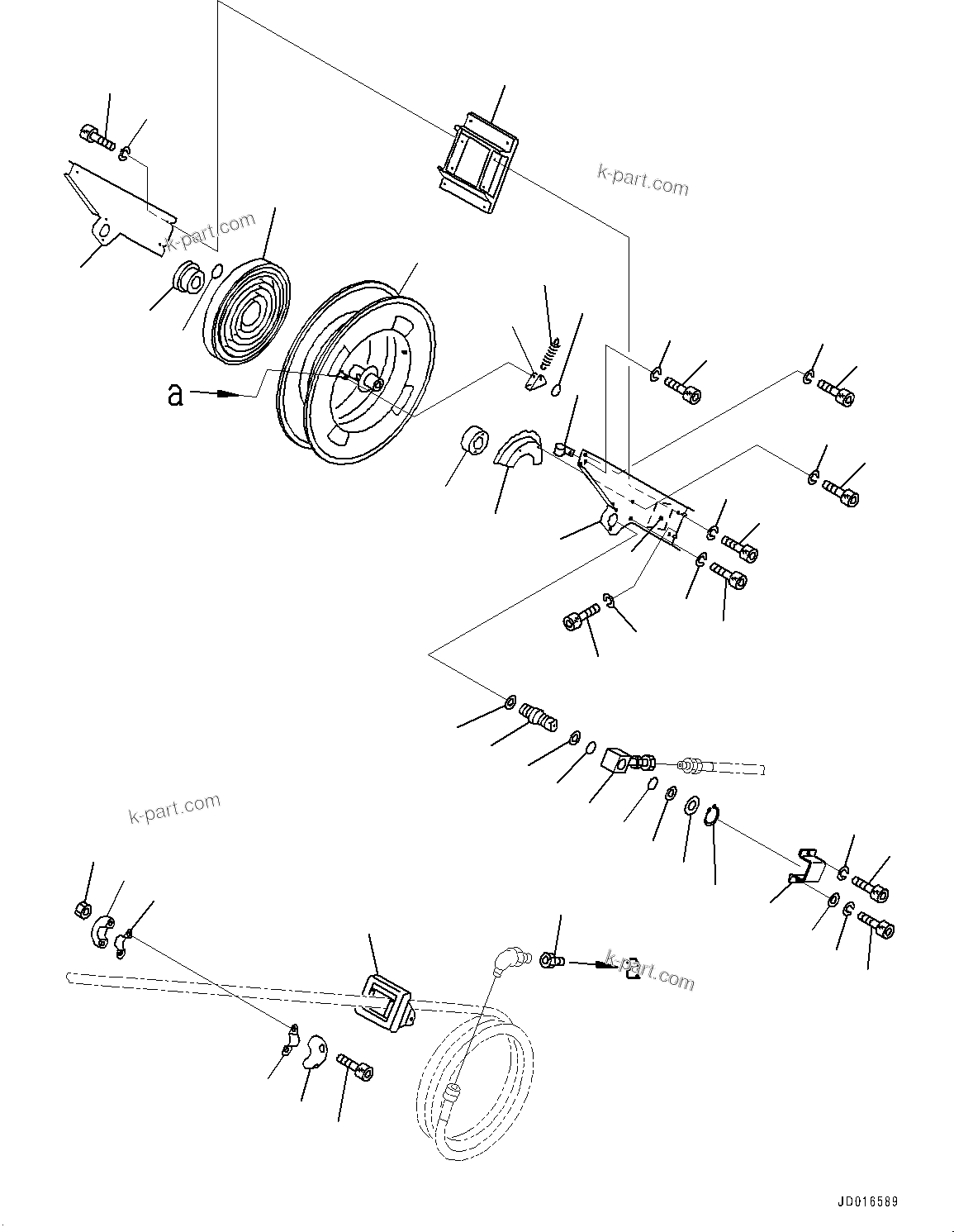 k-part.com
k-part.com
a
k-part.com
k-part.com
JD016589