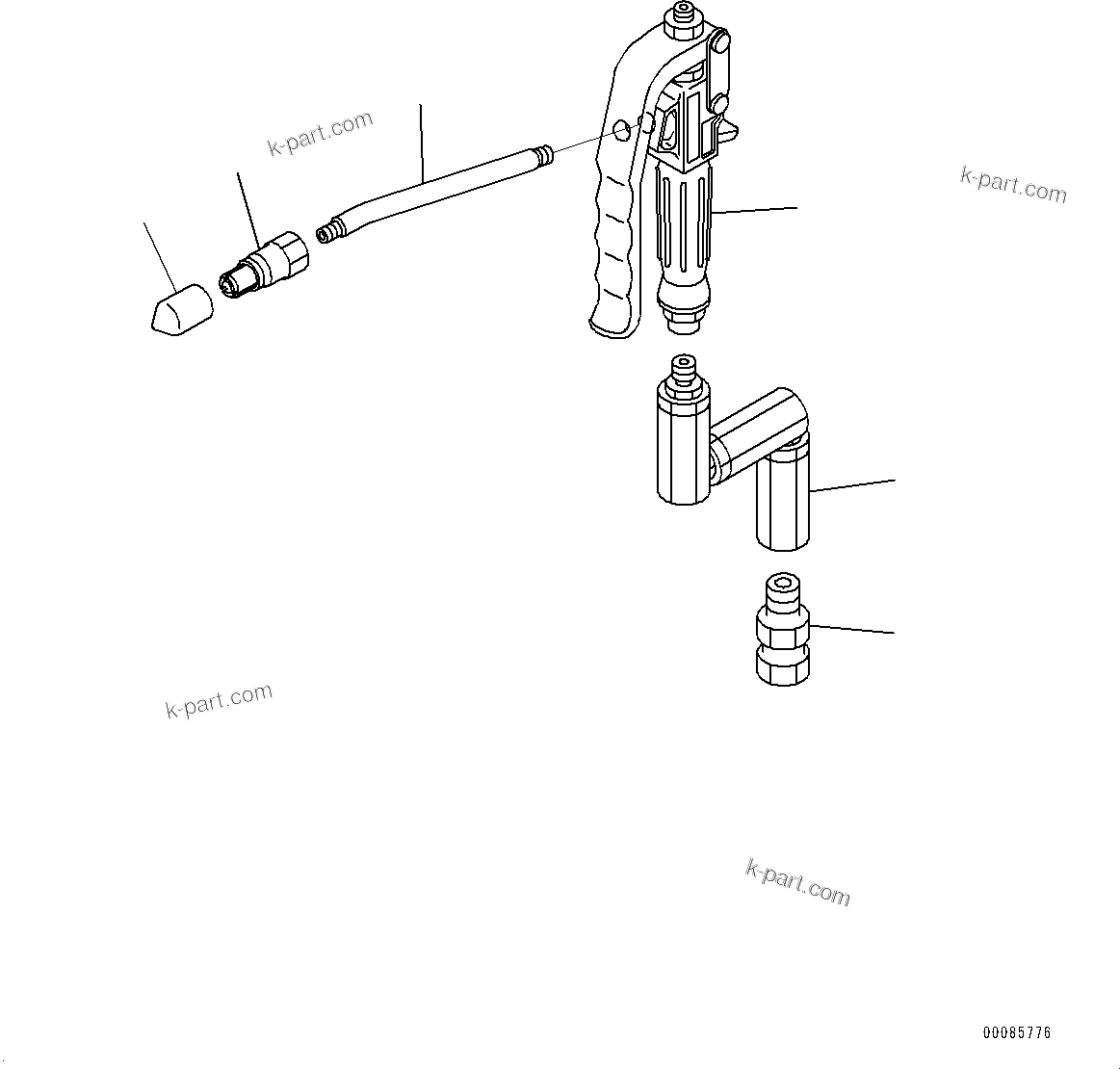 k-part.com

k-part.com

k-part.com

k-part.com

00085776