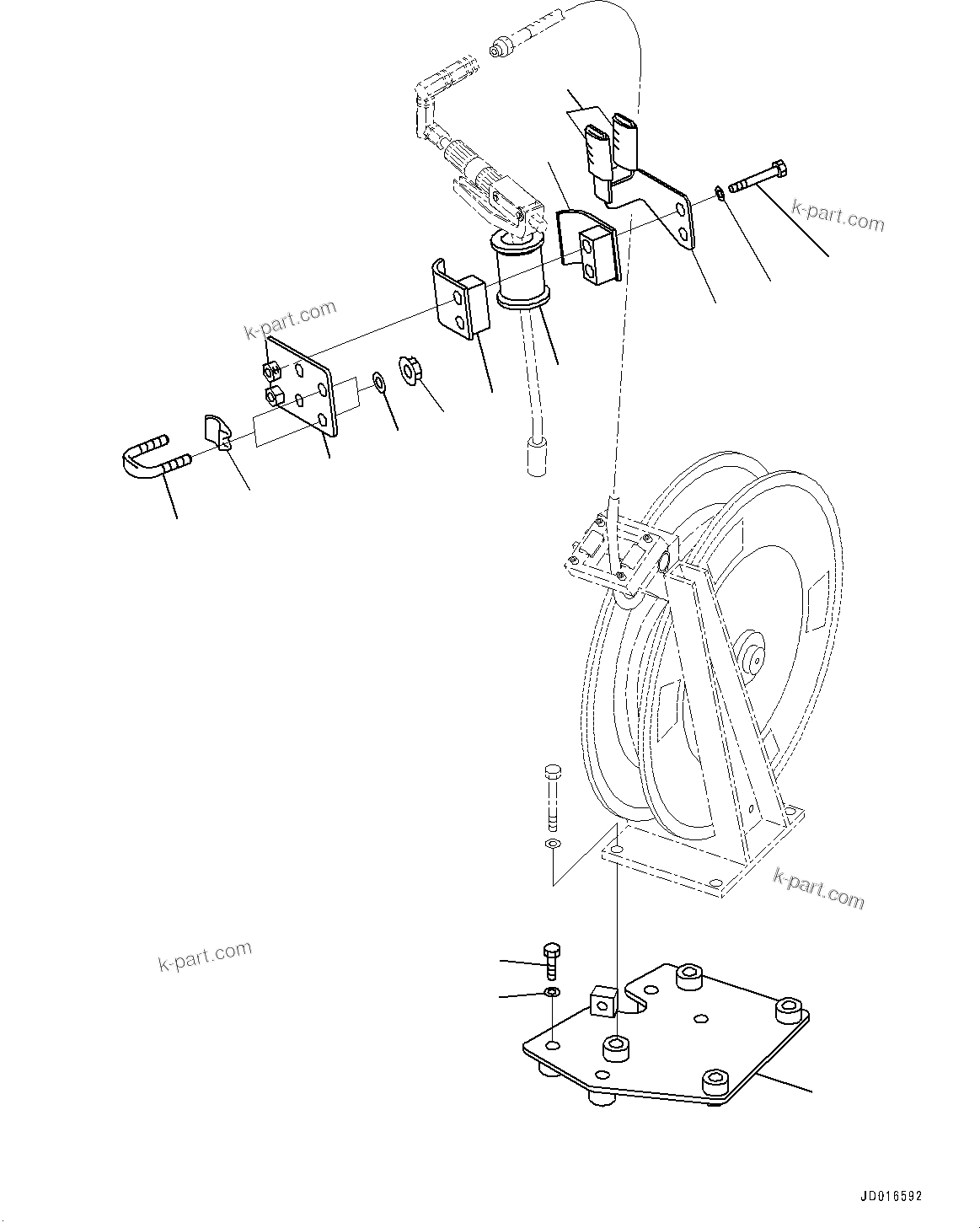 k-part.com

k-part.com

k-part.com

k-part.com

JD016592