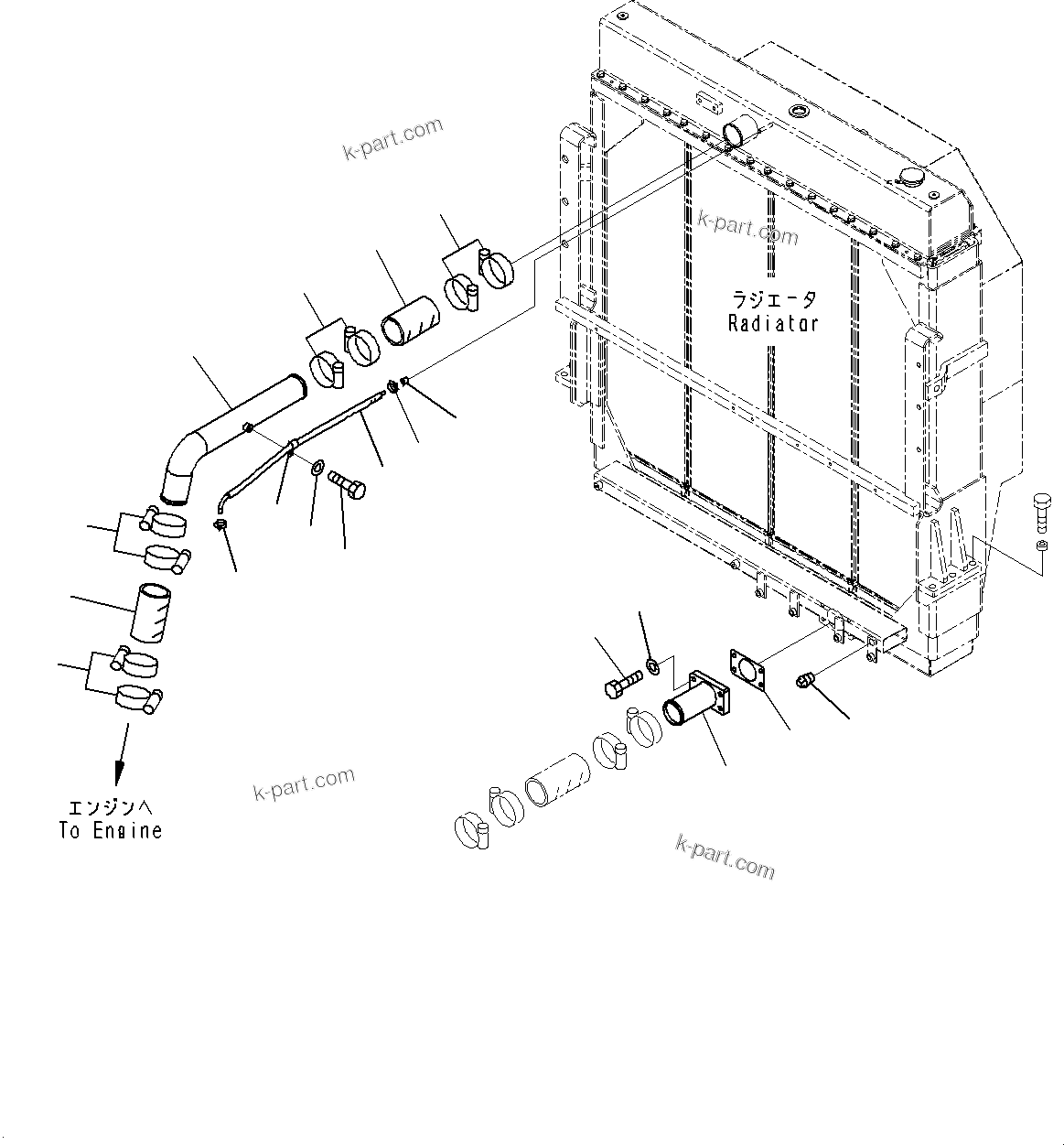 k-part.com

k-part.com

ラジエータ
Radiator

k-part.com

エンジンへ
To Engine

k-part.com