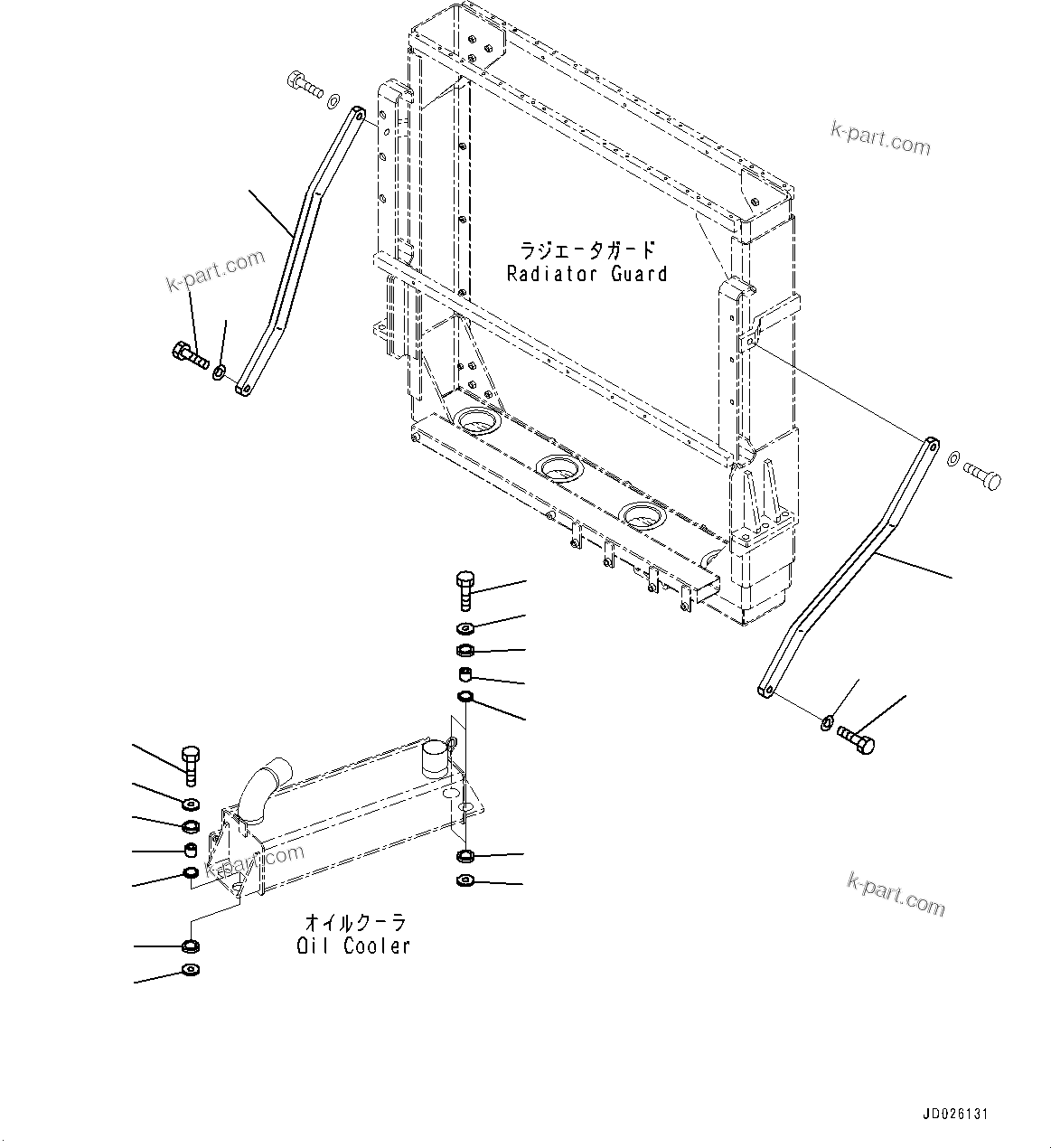 k-part.com

k-part.com

ラジエータガード
Radiator Guard

k-part.com

k-part.com

オイルクーラ
Oil Cooler

JD026131