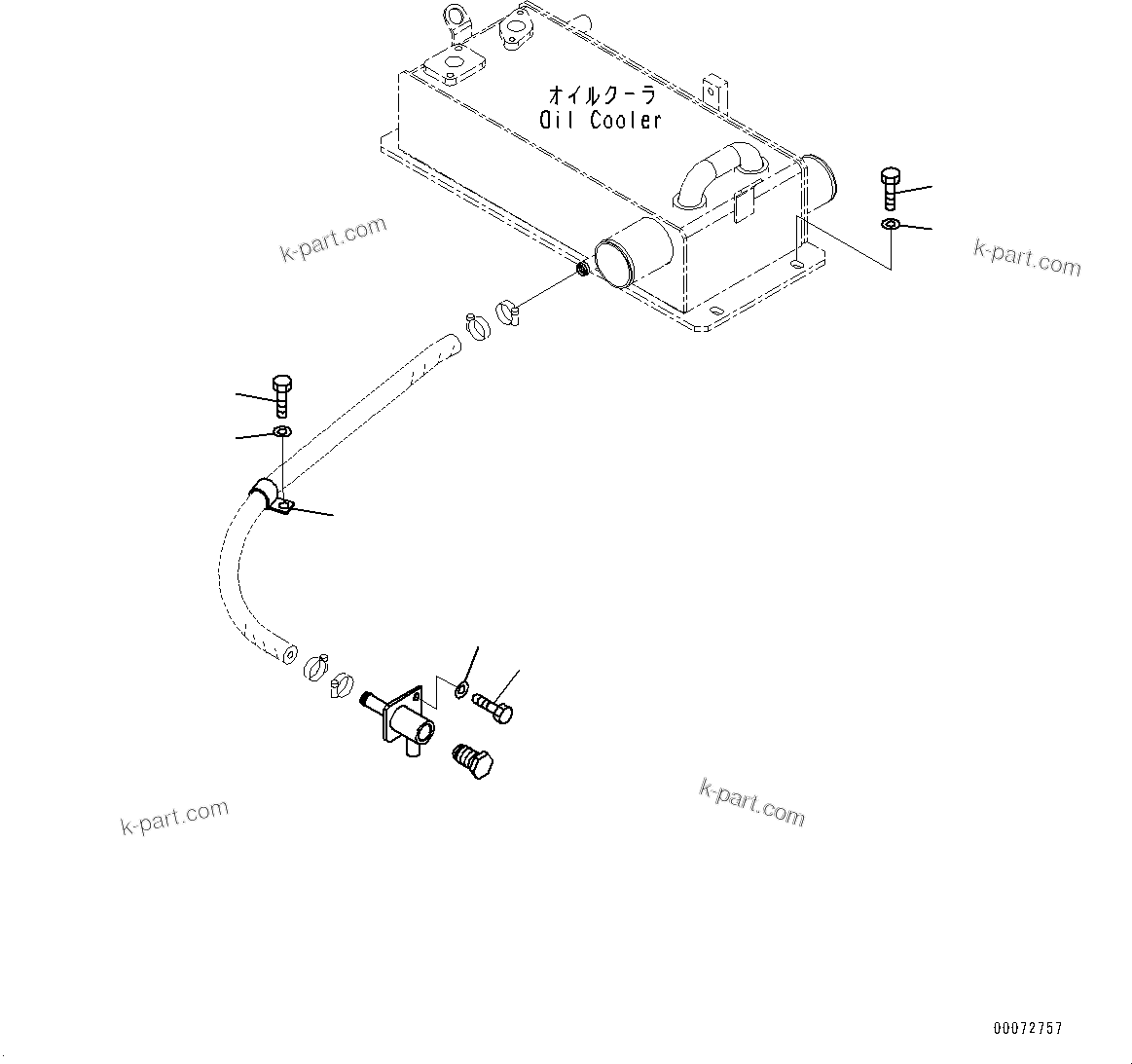 オイルクーラ
Oil Cooler

k-part.com

k-part.com

k-part.com

k-part.com

00072757