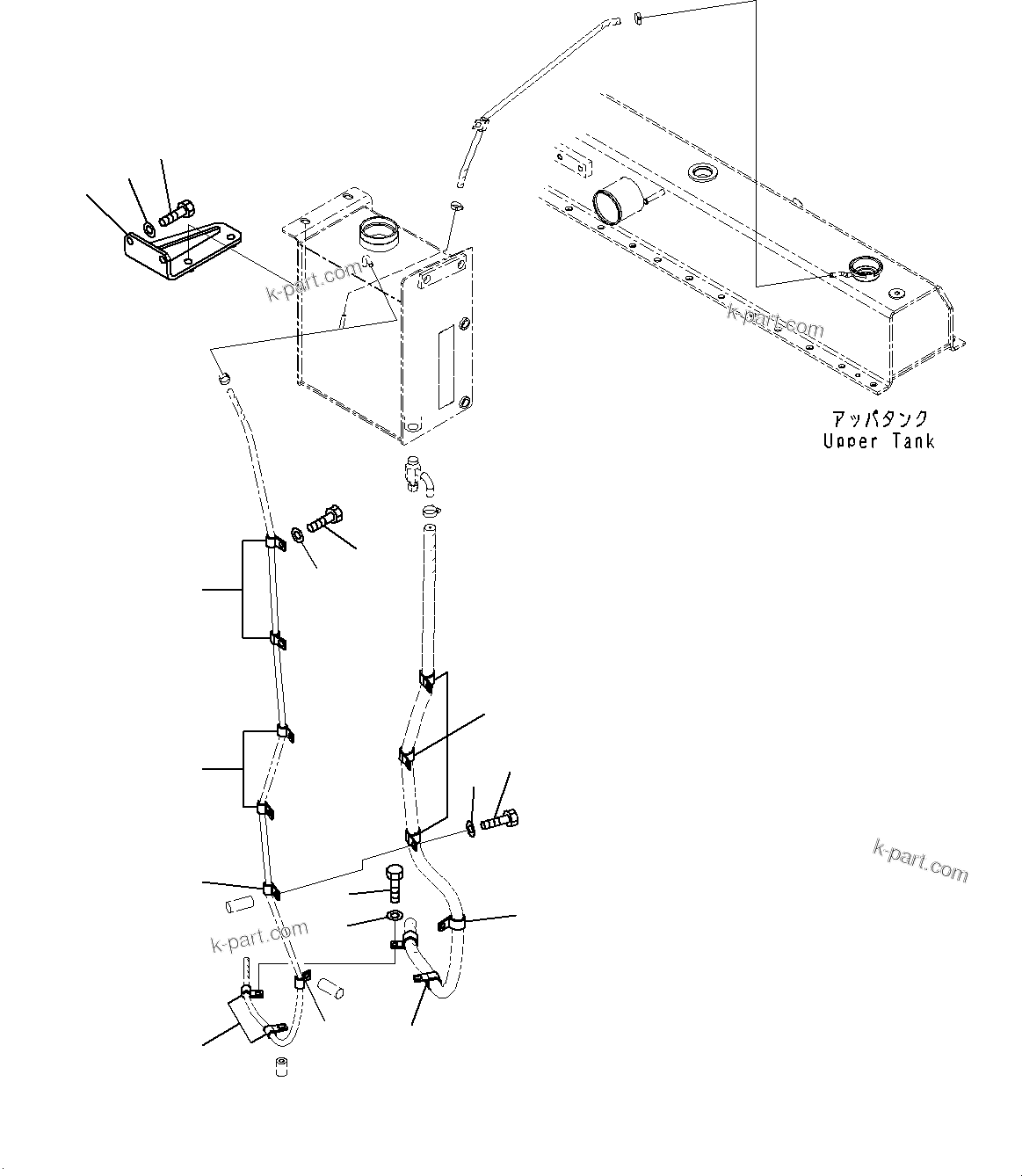 k-part.com

k-part.com

アッパタンク
Upper Tank

k-part.com

k-part.com