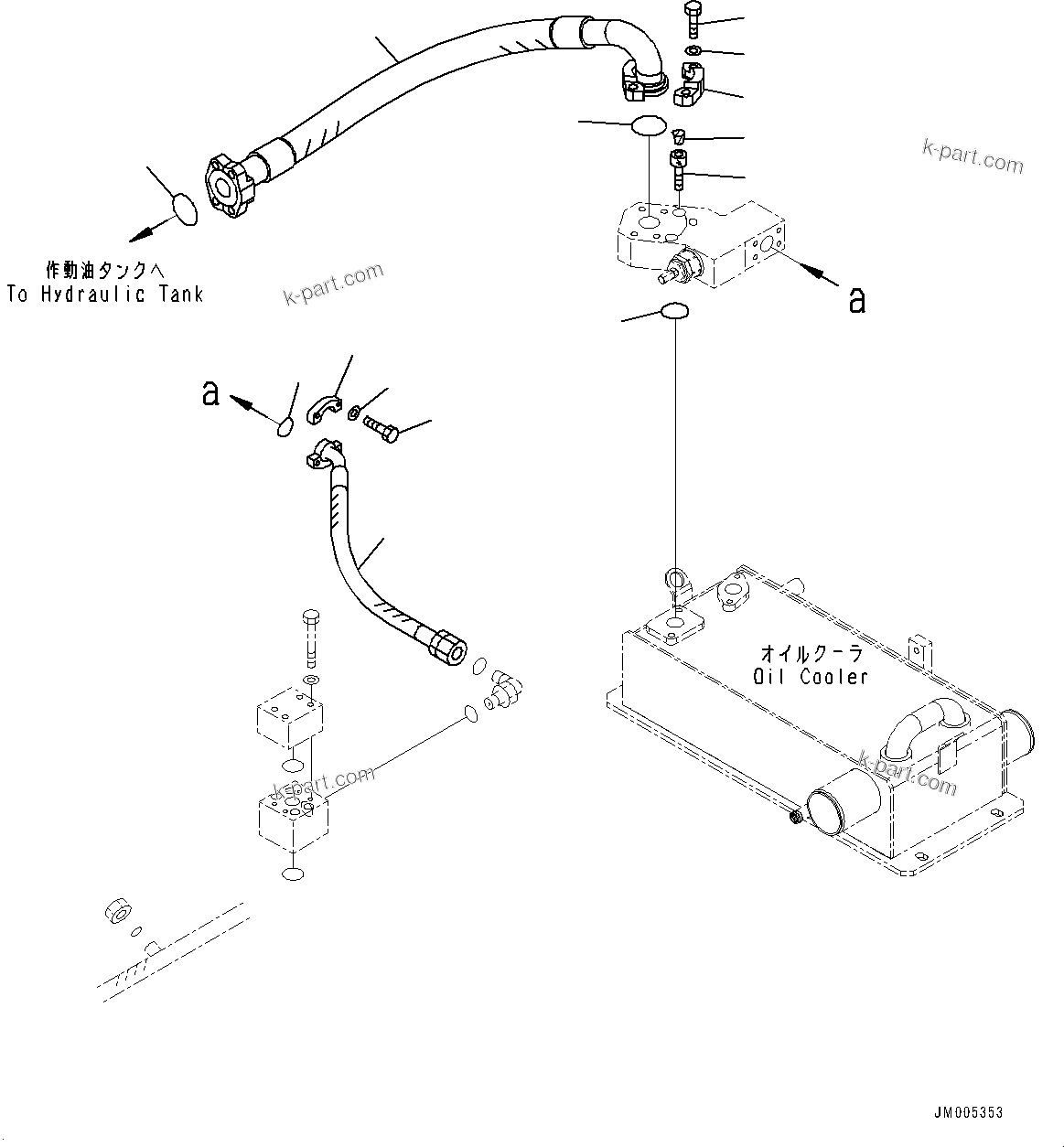 k-part.com

作動油タンクへ
To Hydraulic Tank

k-part.com

a

a

オイルクーラ
Oil Cooler

k-part.com

k-part.com

JM005353