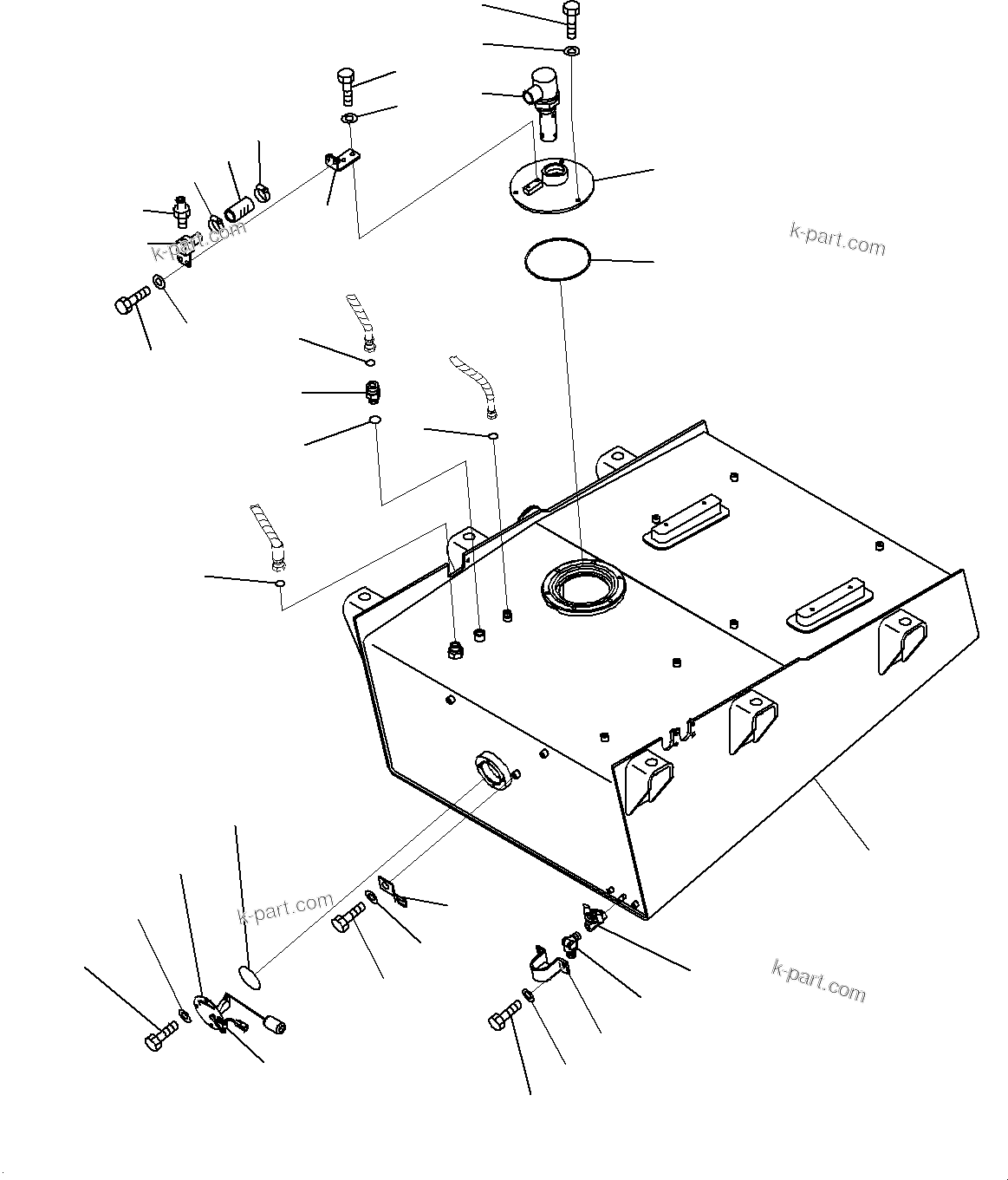 k-part.com

k-part.com

k-part.com

k-part.com