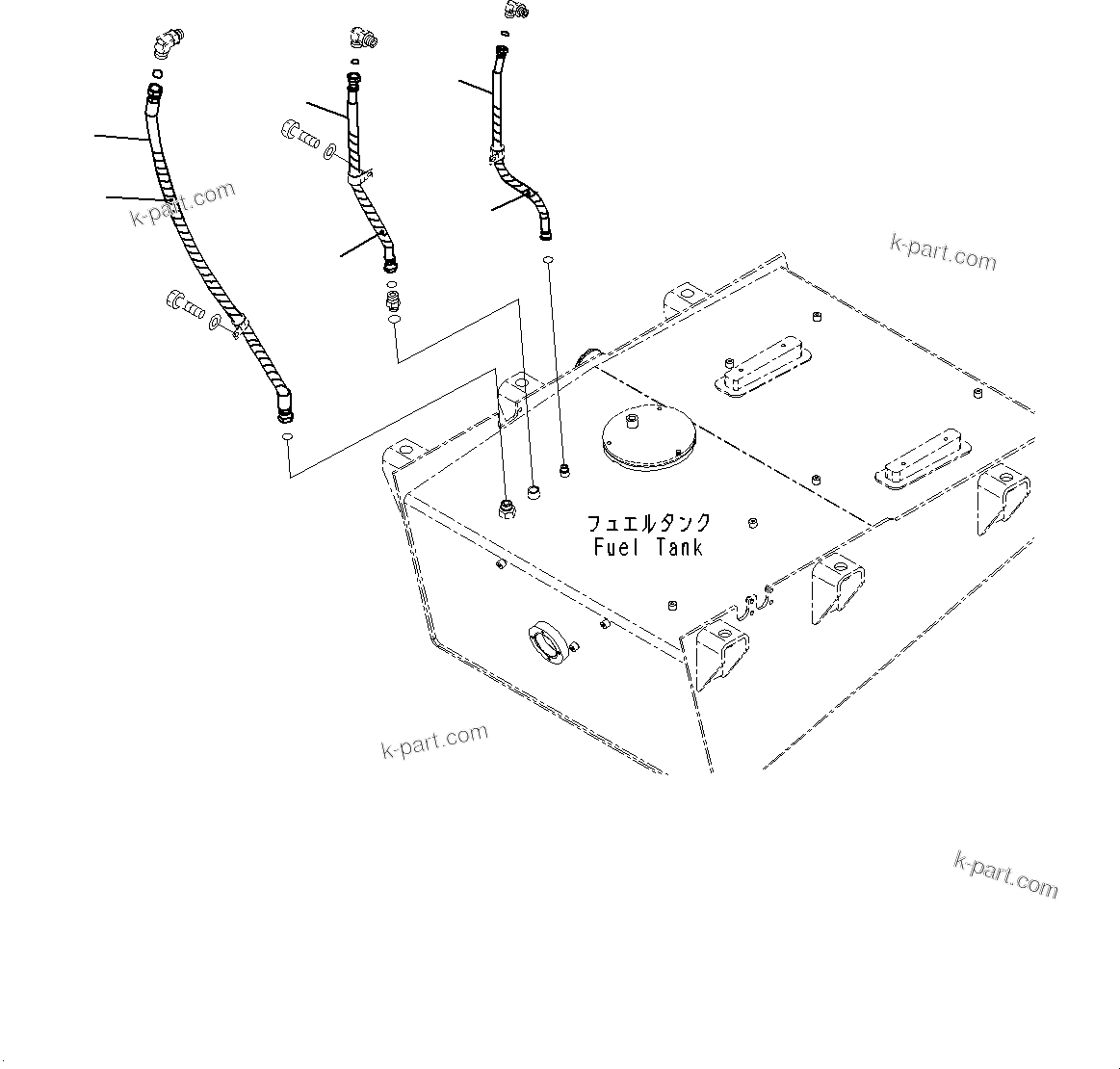 k-part.com

k-part.com

フュエルタンク
Fuel Tank

k-part.com

k-part.com