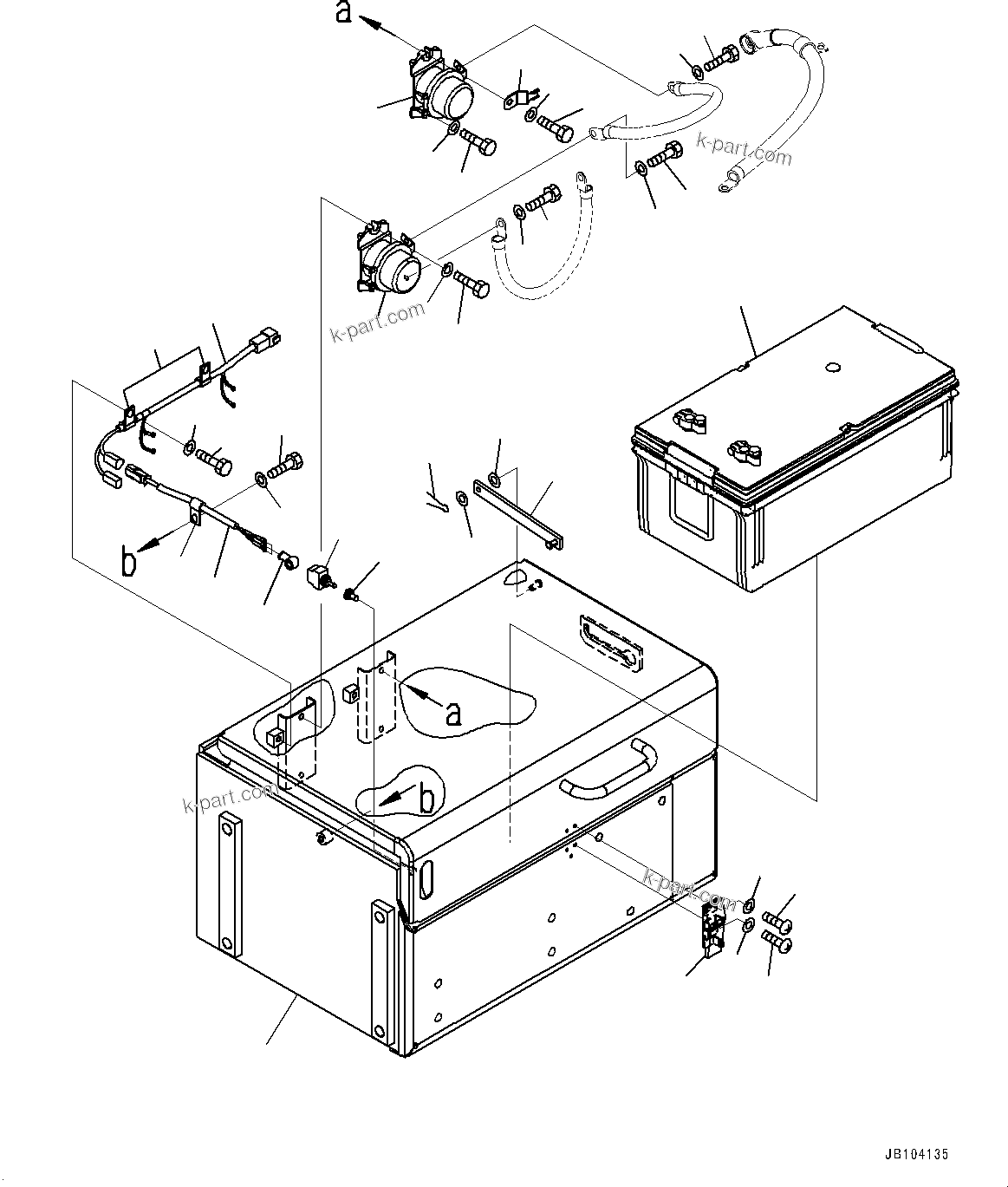 a
k-part.com
k-part.com
b
a
b
k-part.com
k-part.com
JB104135