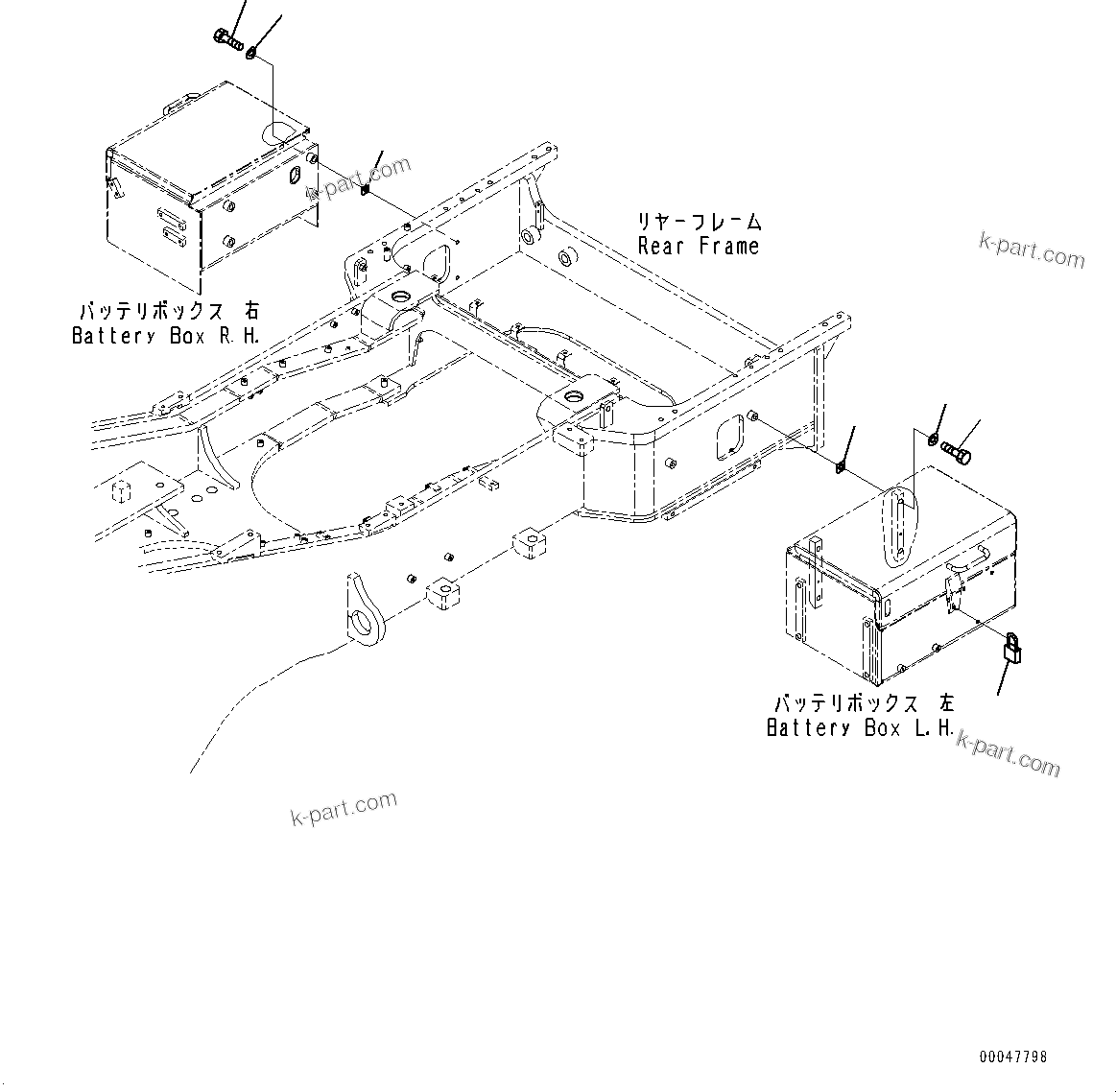 k-part.com

リヤーフレーム
Rear Frame

k-part.com

バッテリボックス 右
Battery Box R.H.

バッテリボックス 左
Battery Box L.H.

k-part.com

k-part.com

00047798