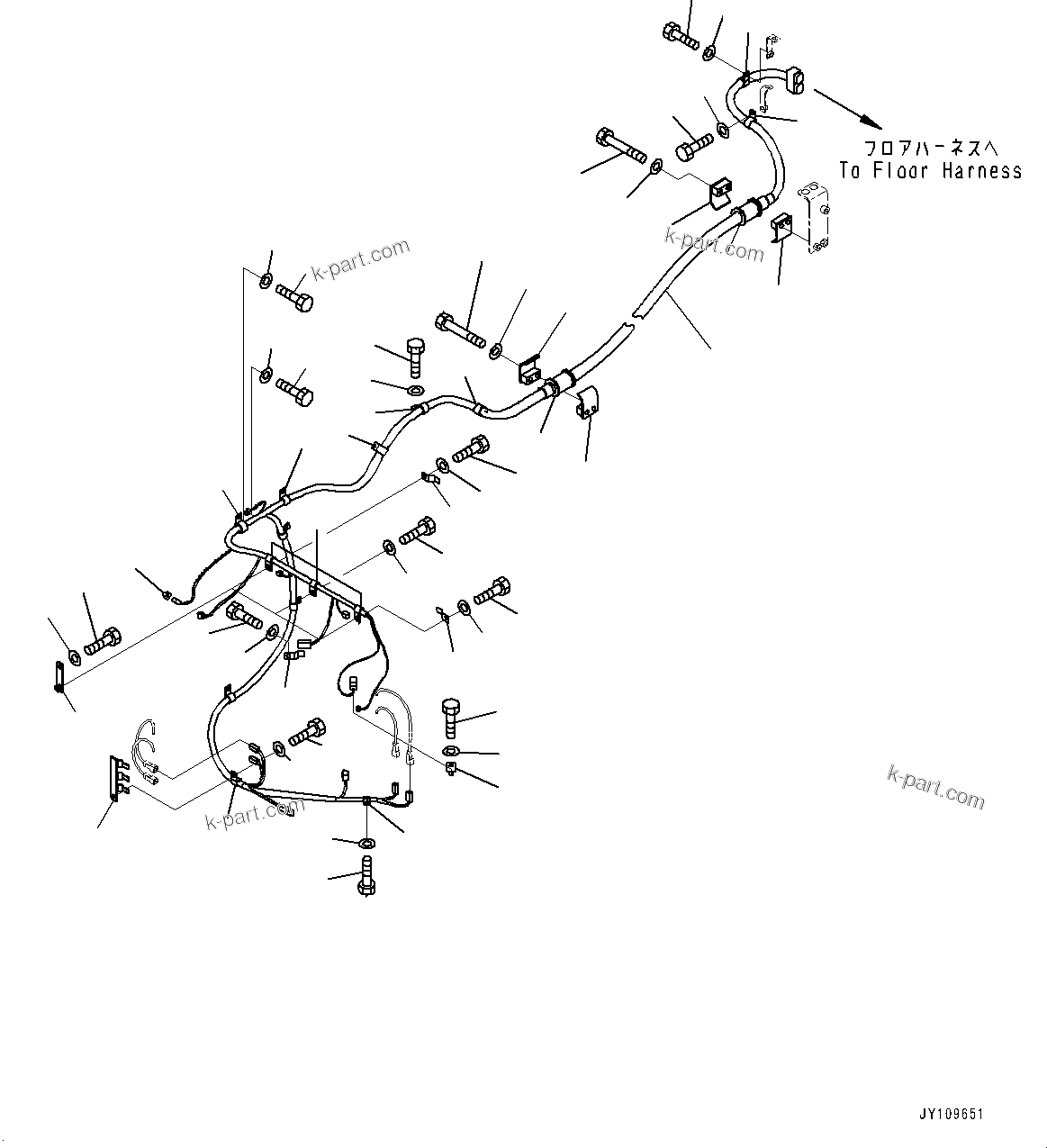 フロアハーネスへ
To Floor Harness

k-part.com

k-part.com

k-part.com

k-part.com

JY109651