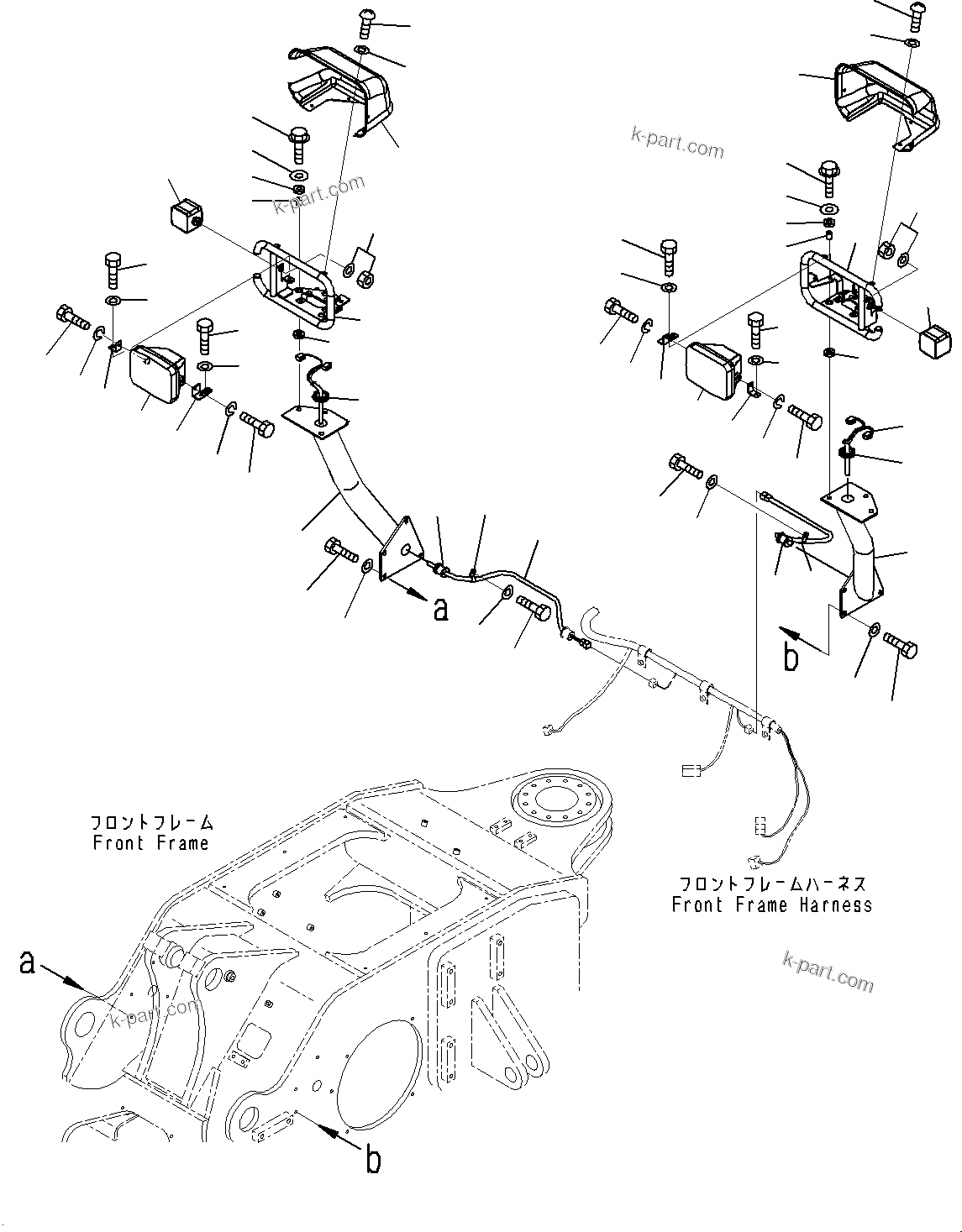 k-part.com

k-part.com

a

b

フロントフレーム
Front Frame

フロントフレームハーネス
Front Frame Harness

k-part.com

a

k-part.com

b