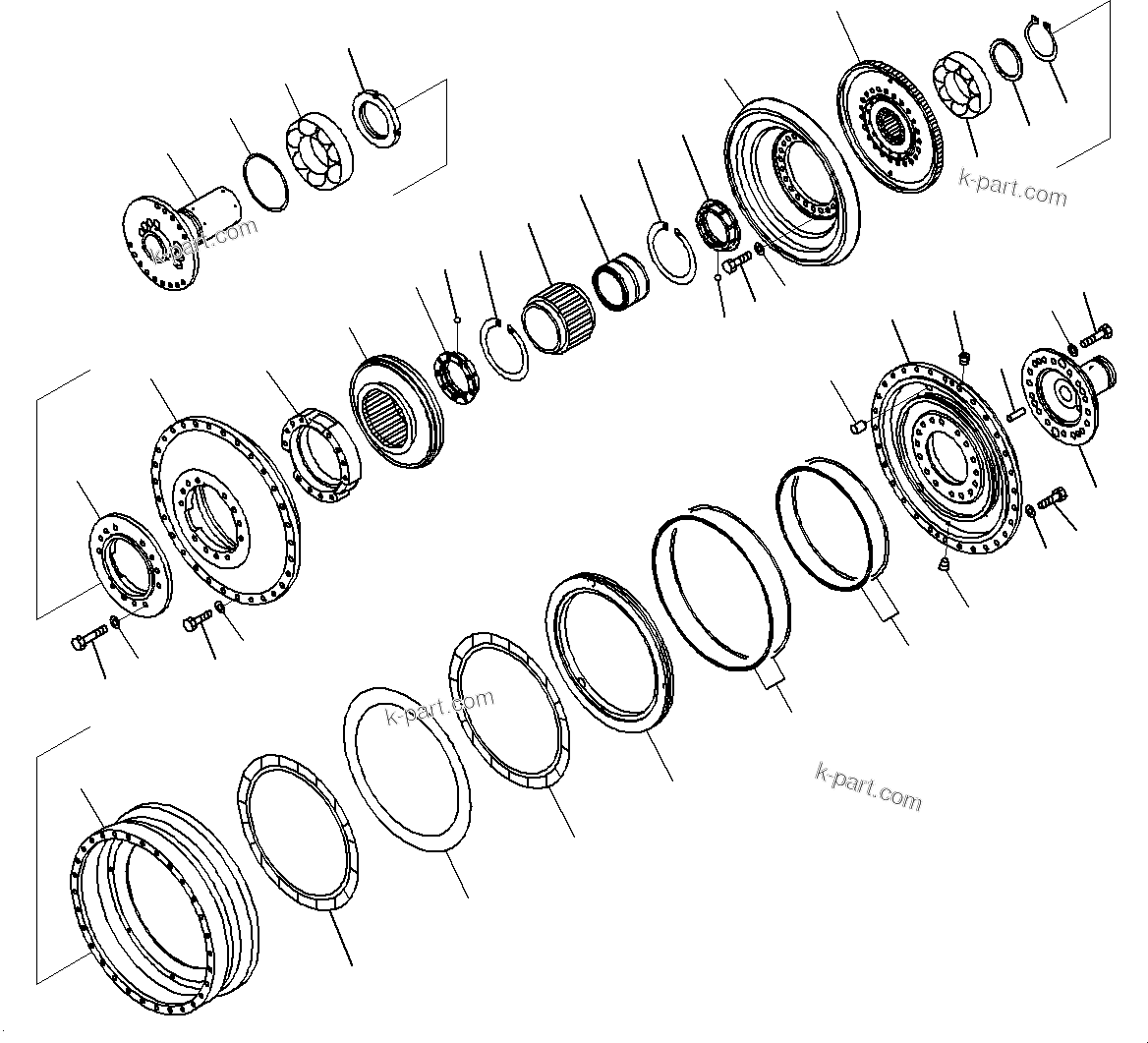 k-part.com
k-part.com
k-part.com
k-part.com