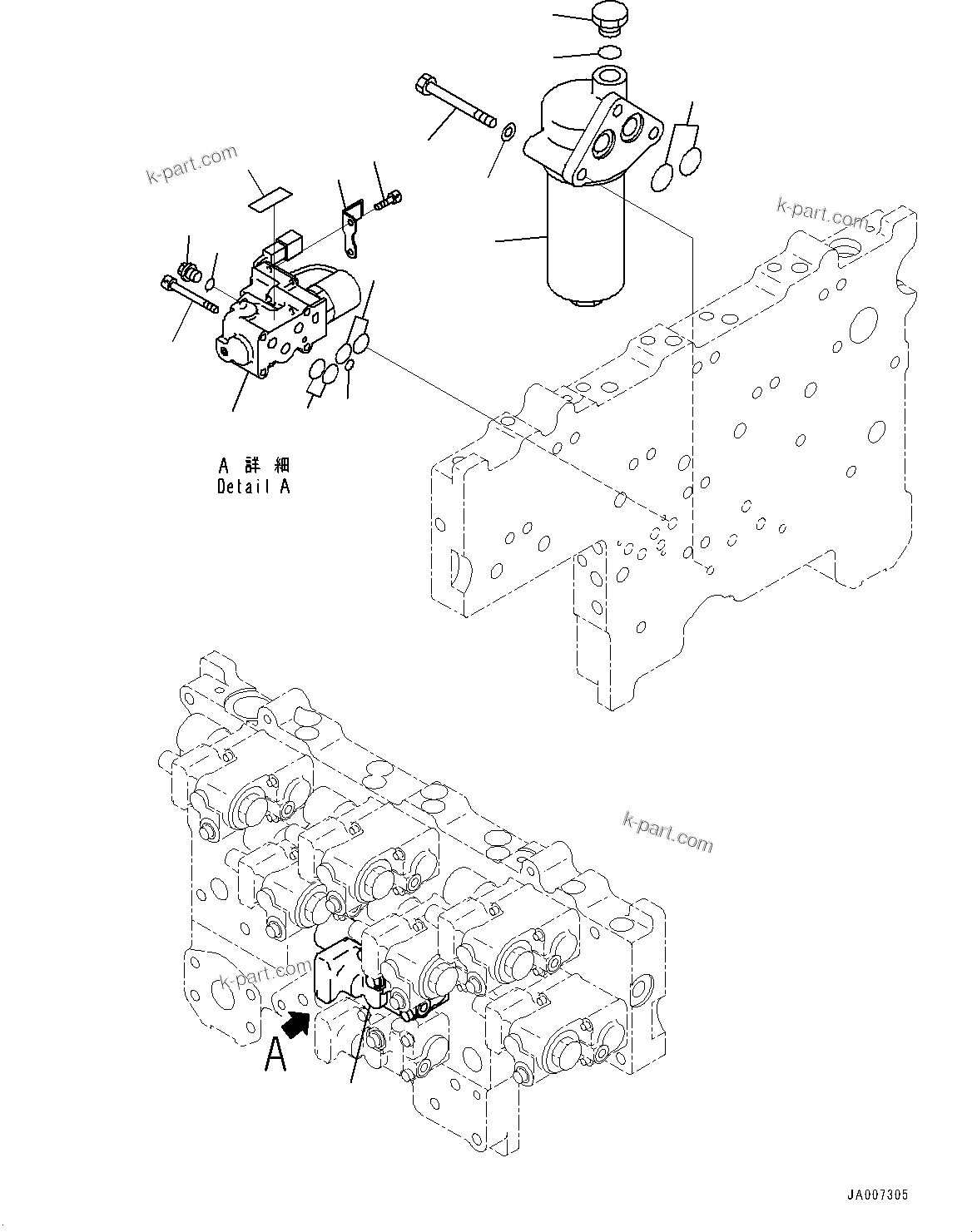 k-part.com

k-part.com

A 詳 細
Detail A

k-part.com

k-part.com

A

JA007305