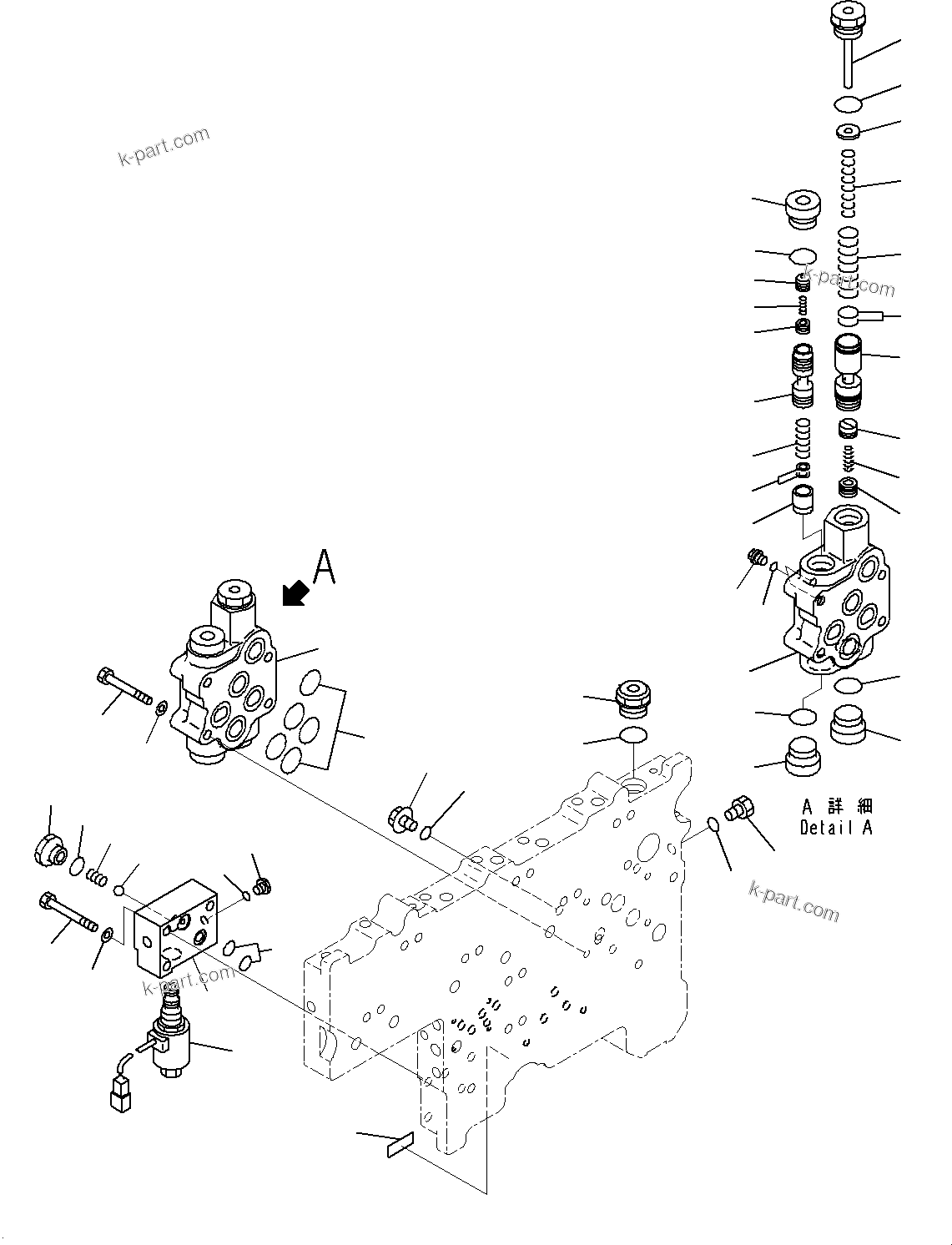 k-part.com

k-part.com

A

A 詳細
Detail A

k-part.com

k-part.com