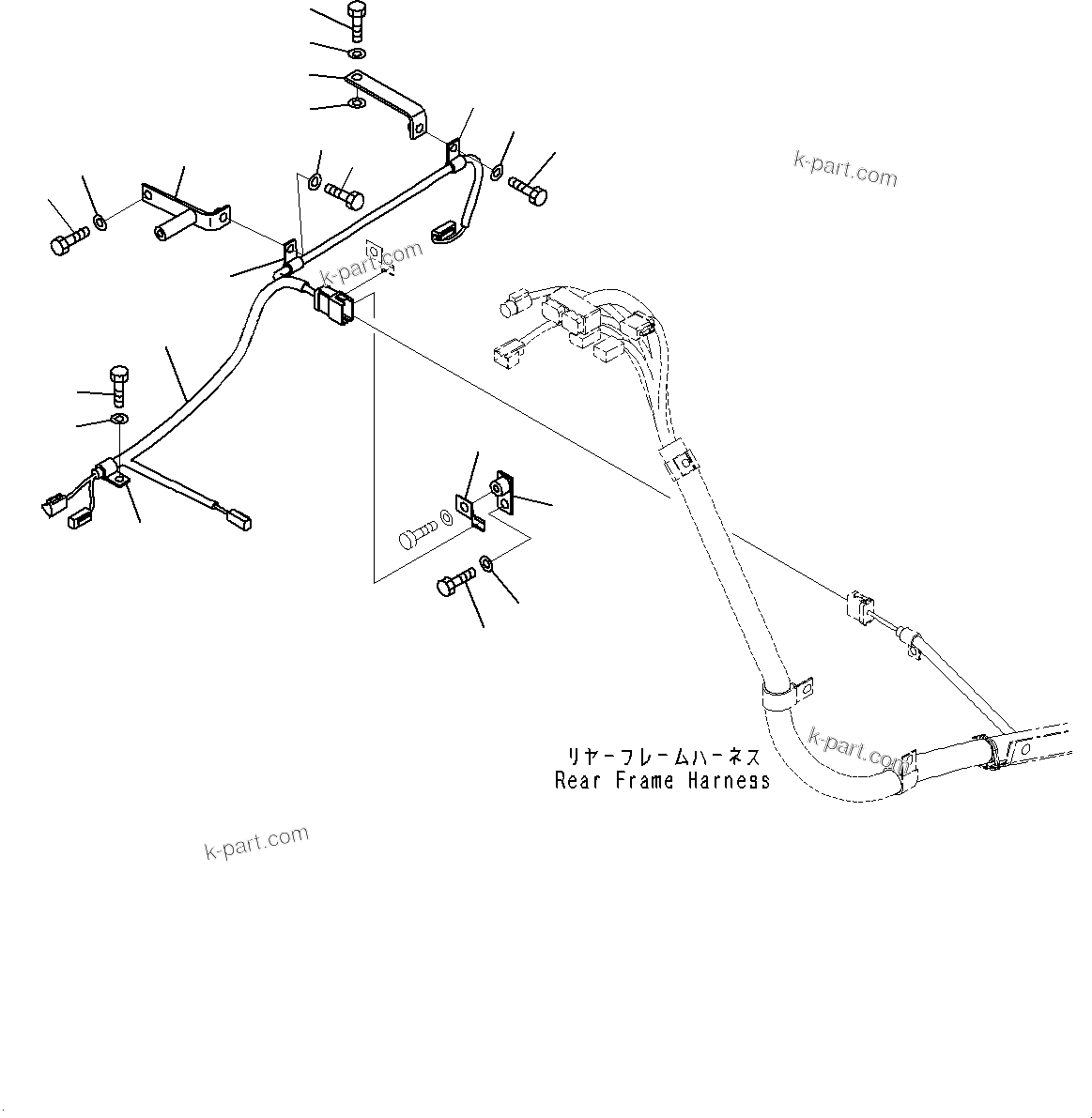 k-part.com

k-part.com

リヤーフレームハーネス
Rear Frame Harness

k-part.com

k-part.com