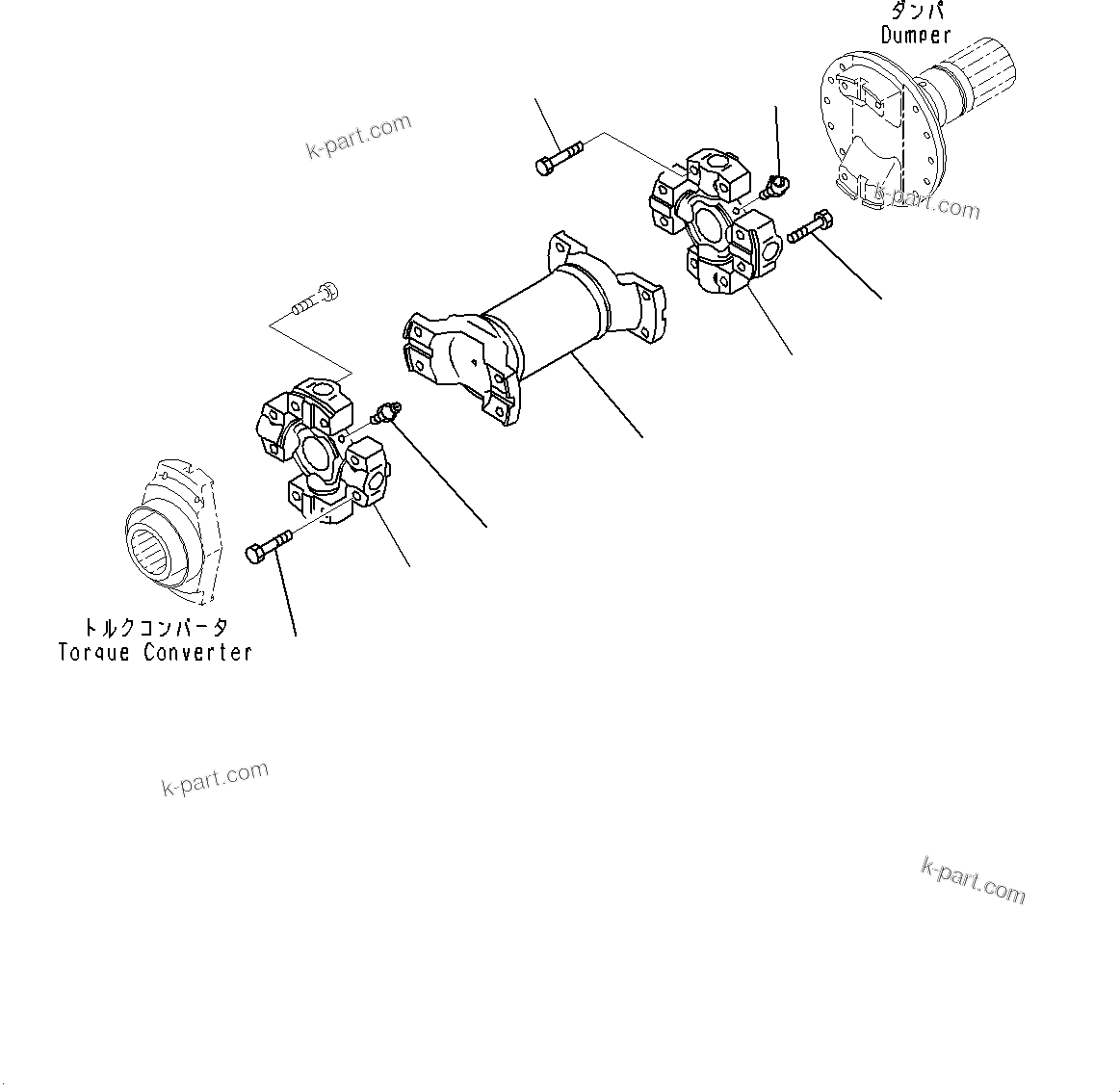 ダンパ
Dumper

k-part.com

k-part.com

トルクコンバータ
Torque Converter

k-part.com

k-part.com