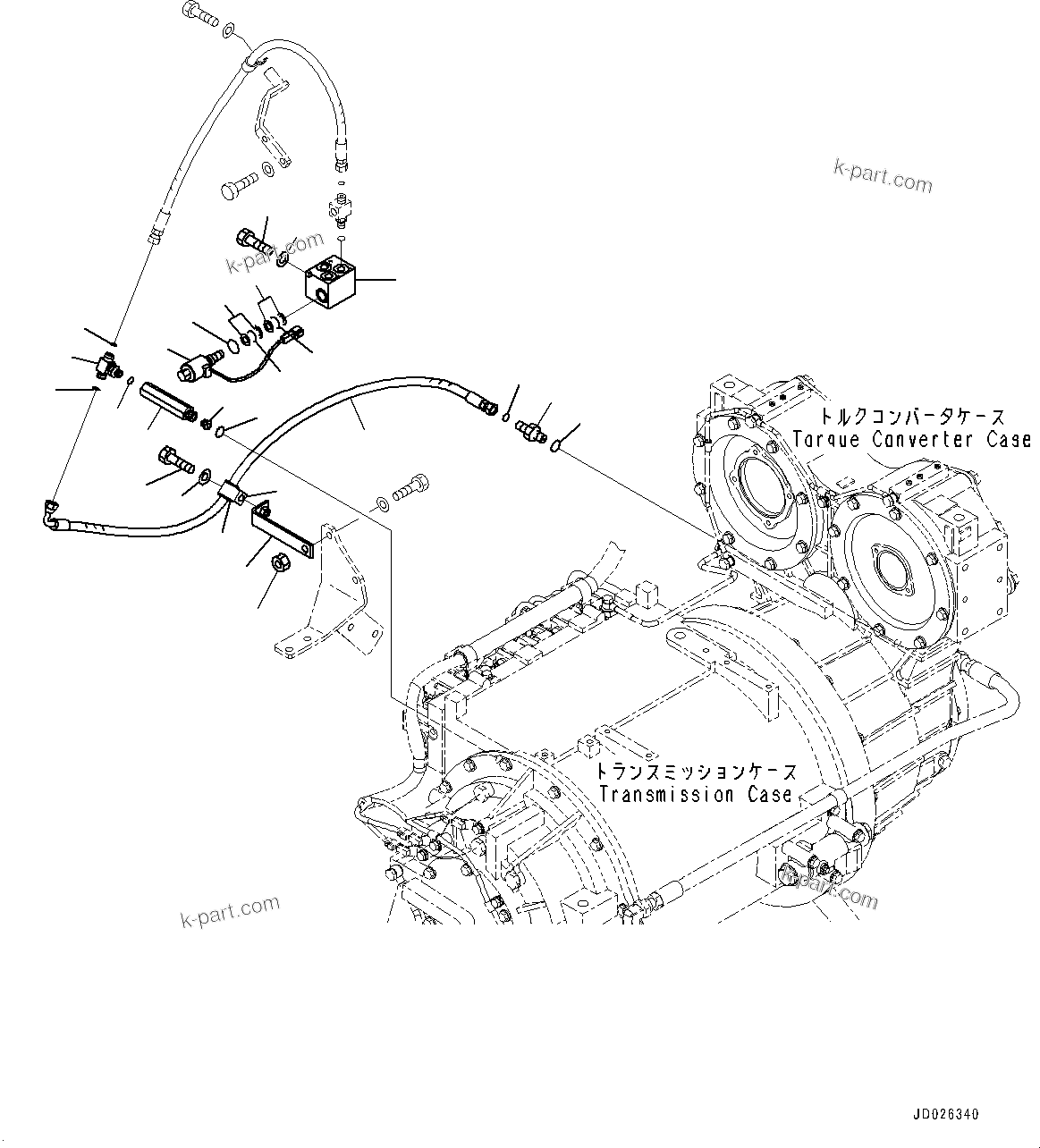 k-part.com

k-part.com

トルクコンバータケース
Torque Converter Case

トランスミッションケース
Transmission Case

k-part.com

k-part.com

JD026340