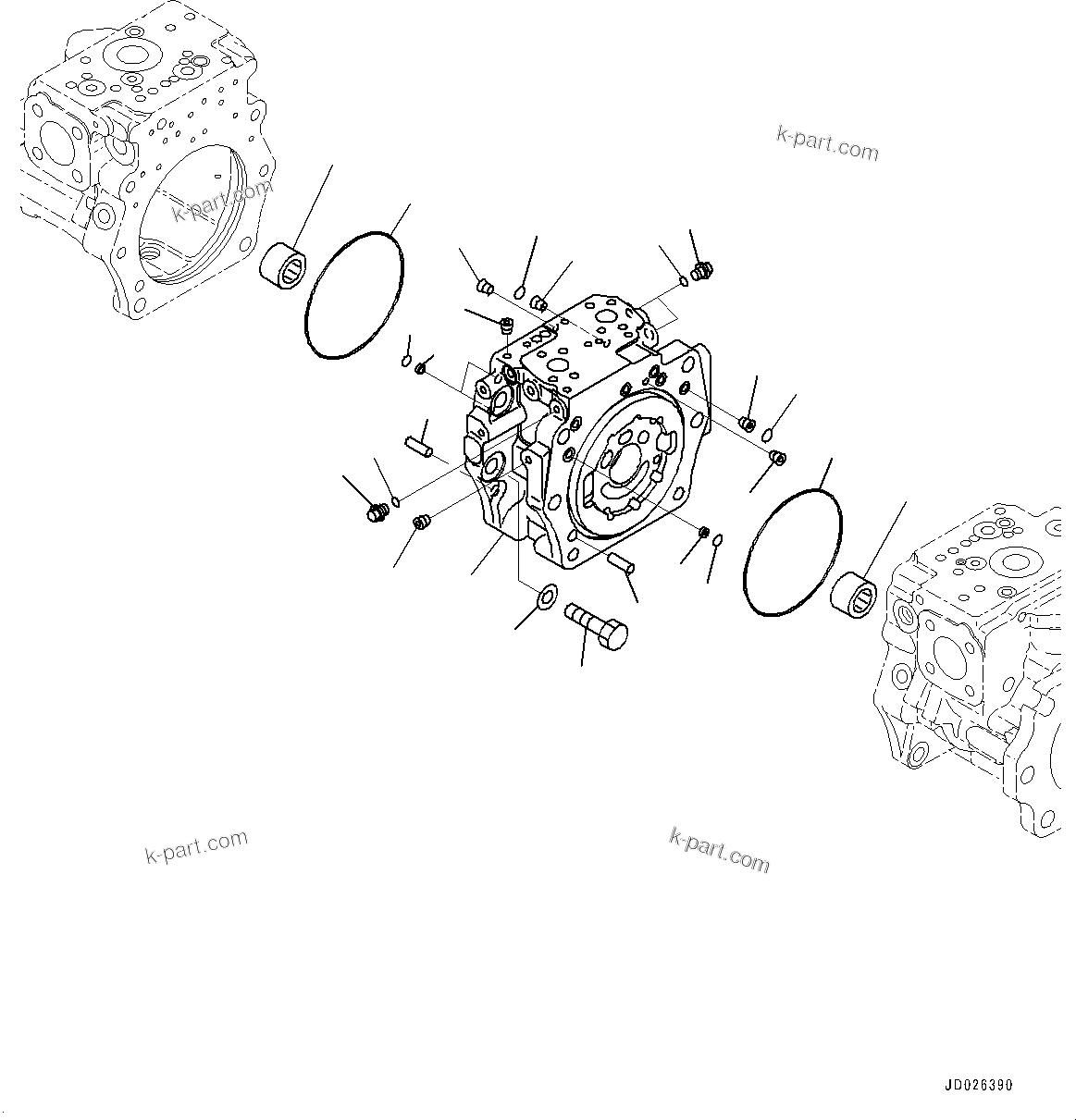 k-part.com

k-part.com

k-part.com

k-part.com

JD026390