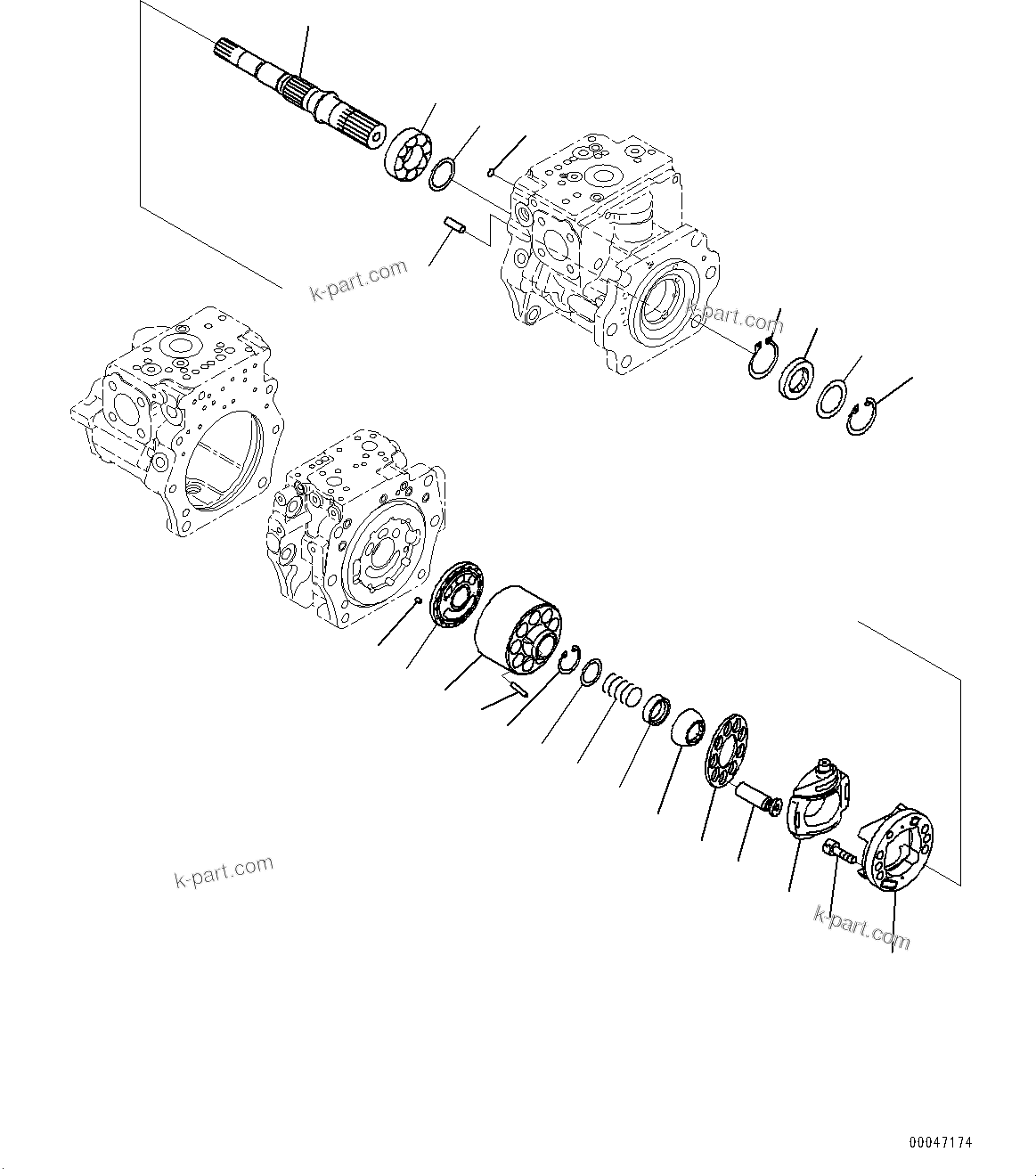 k-part.com

k-part.com

k-part.com

k-part.com

00047174