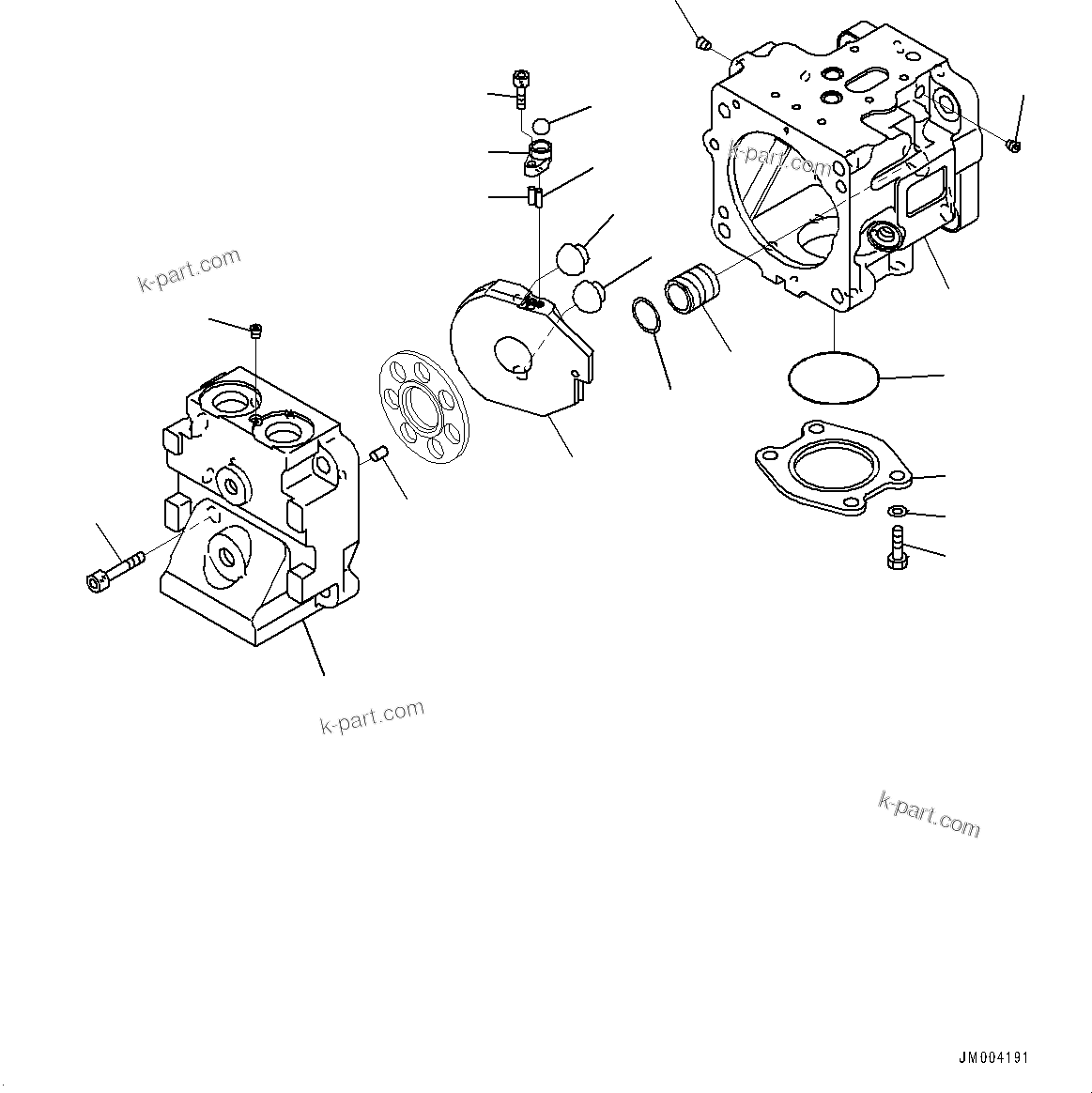 k-part.com

k-part.com

k-part.com

k-part.com

JM004191