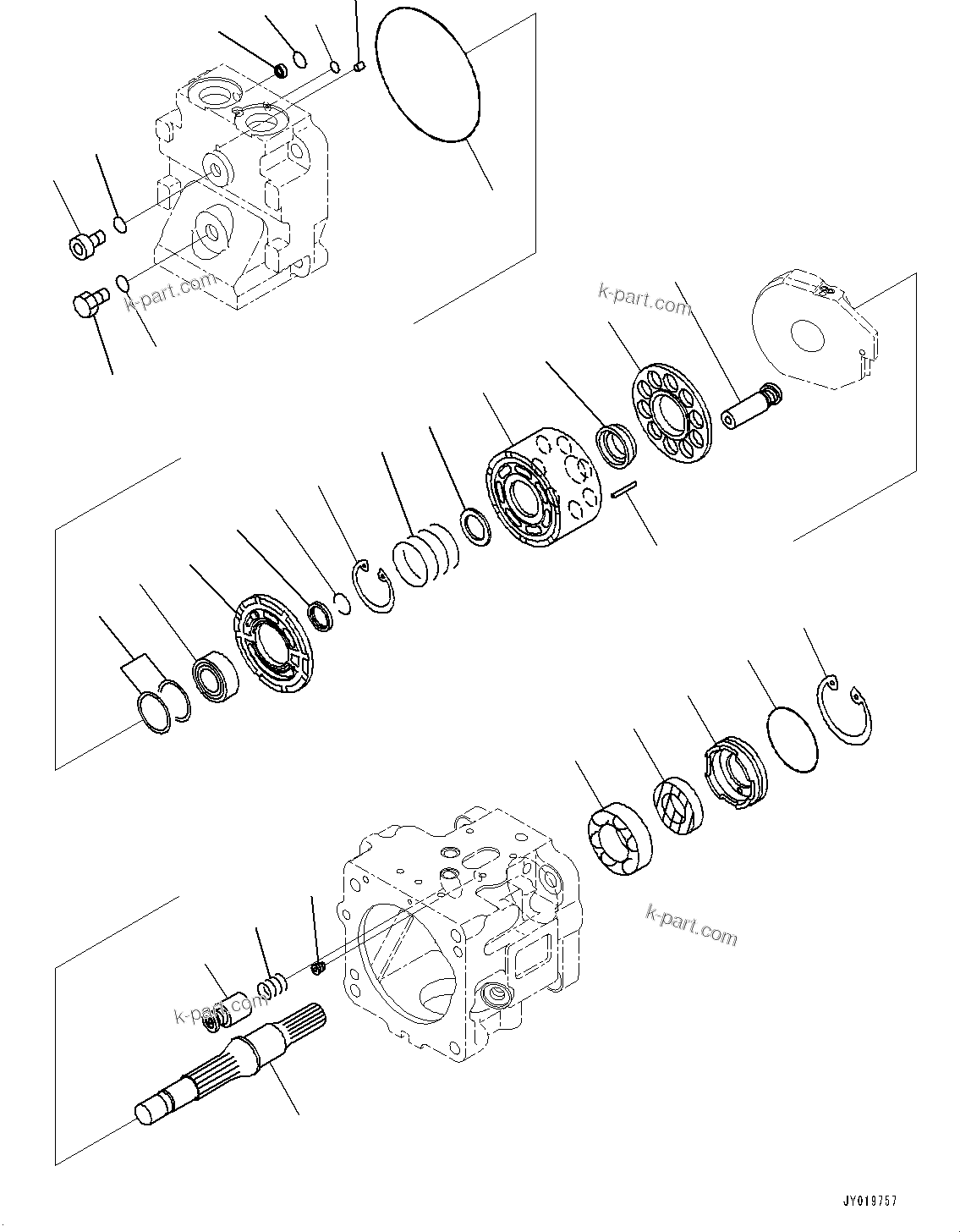 k-part.com

k-part.com

k-part.com

k-part.com

JY019757