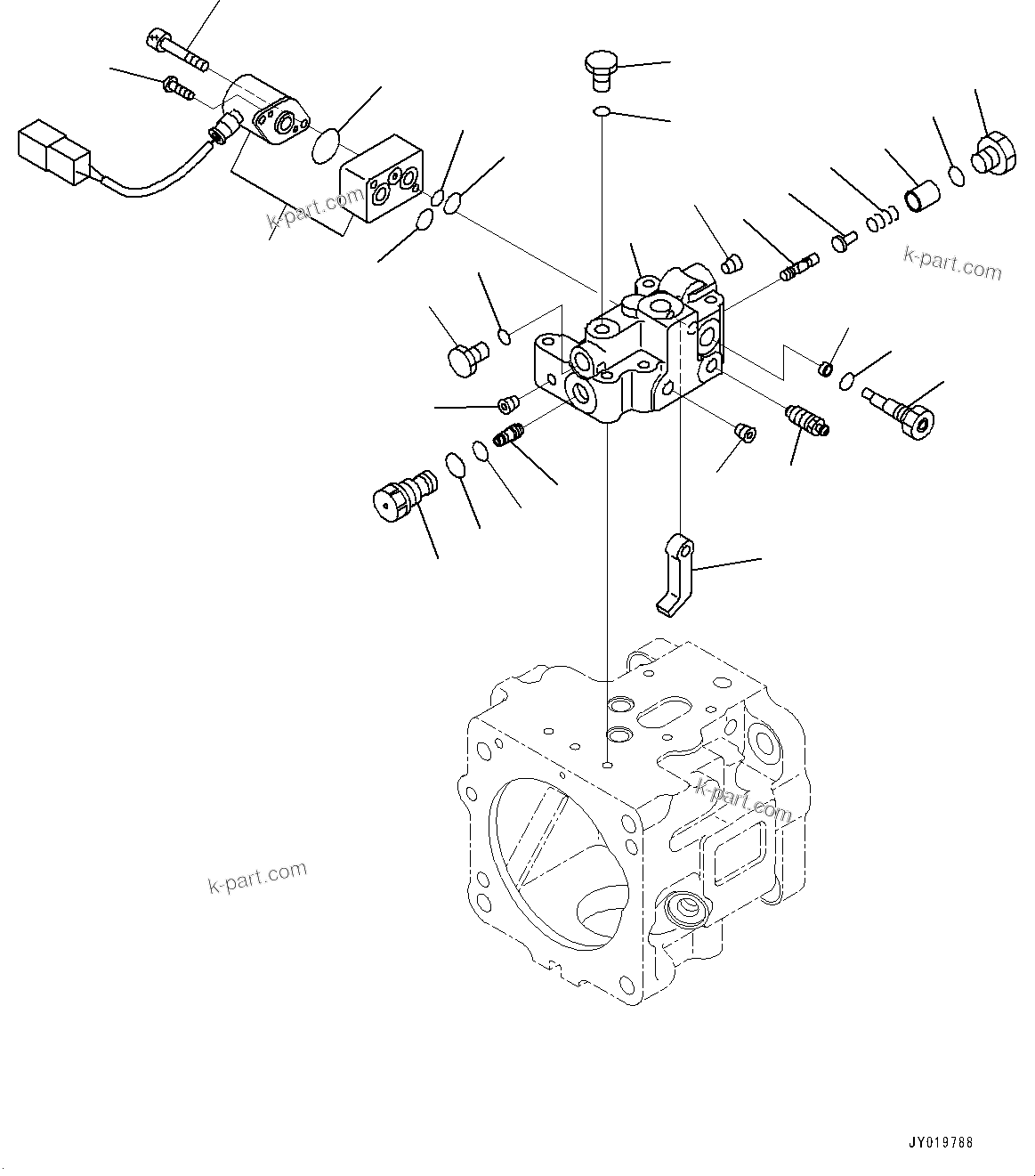 k-part.com

k-part.com

k-part.com

k-part.com

JY019788