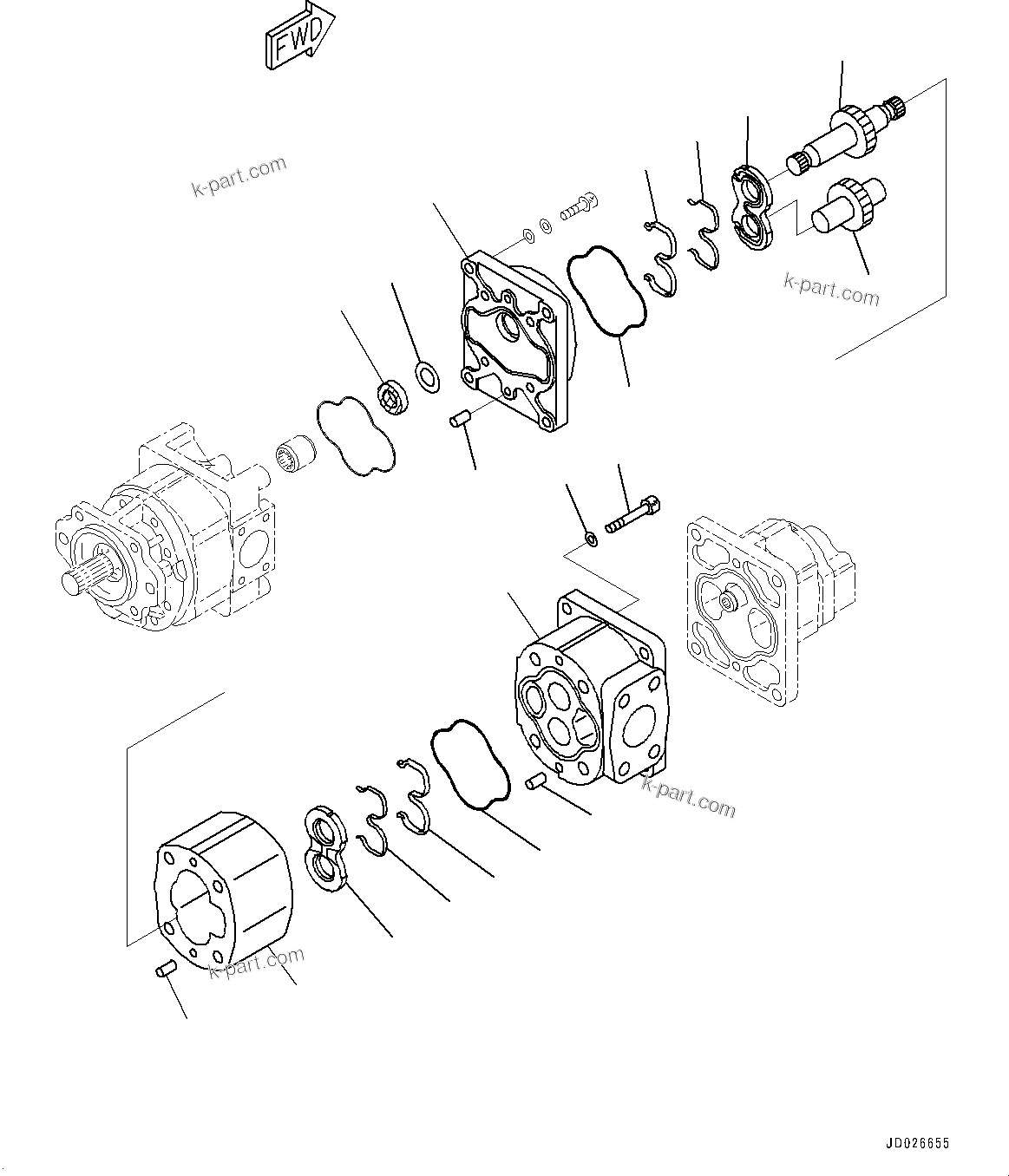 FWD

k-part.com

k-part.com

k-part.com

k-part.com

JD026655