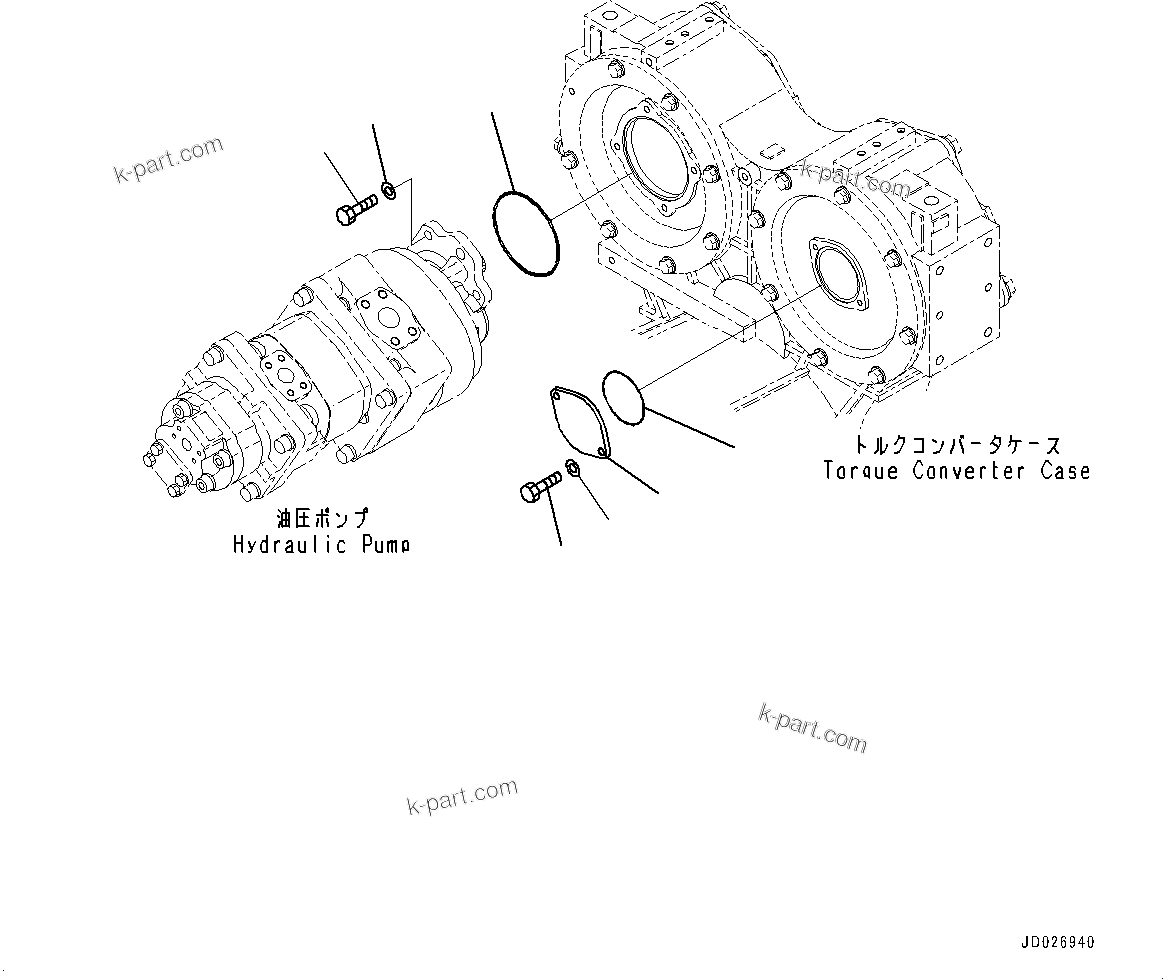 k-part.com

k-part.com

トルクコンバータケース
Torque Converter Case

油圧ポンプ
Hydraulic Pump

k-part.com

k-part.com

JD026940