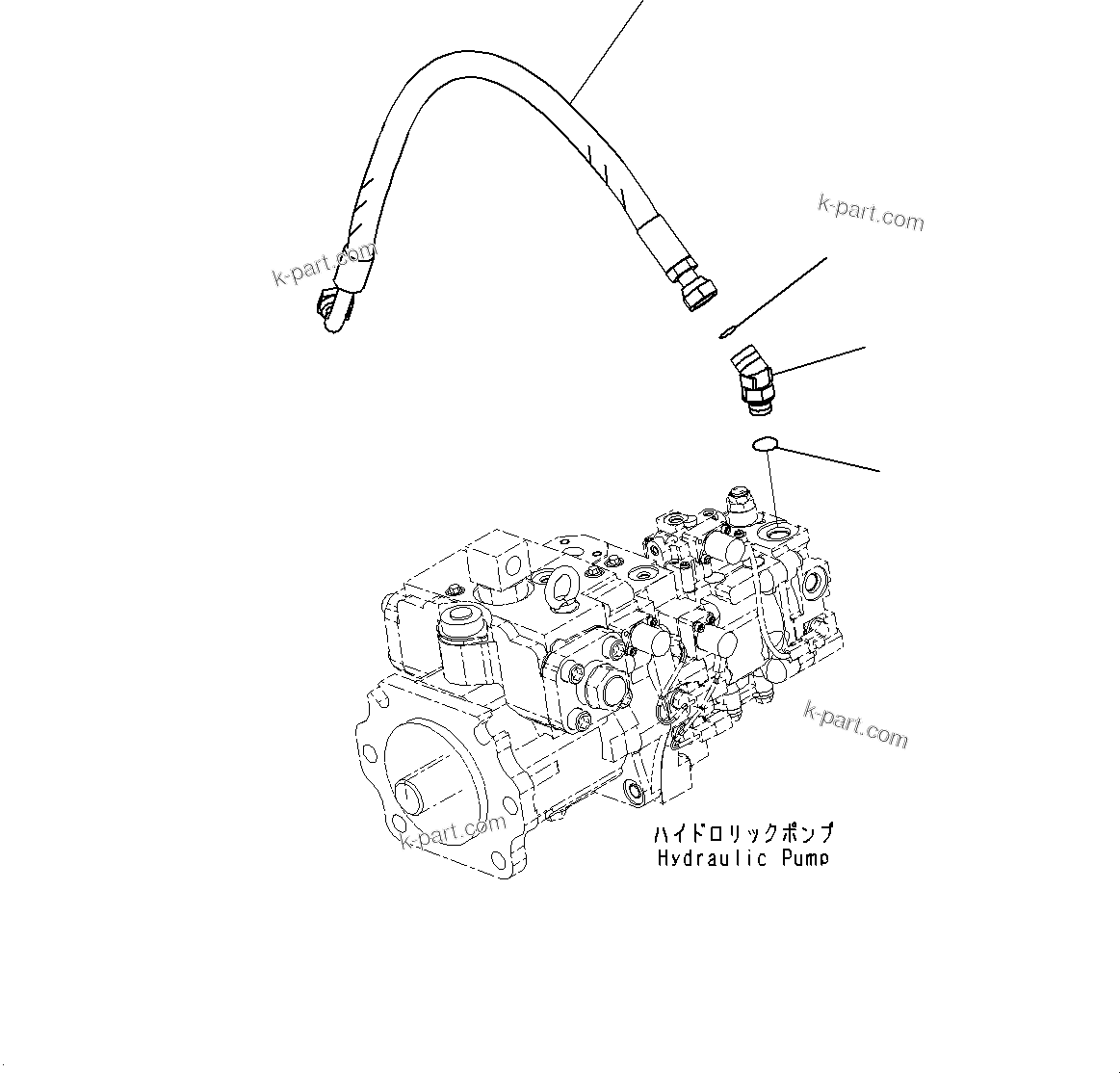 k-part.com

k-part.com

k-part.com

k-part.com

ハイドロリックポンプ
Hydraulic Pump