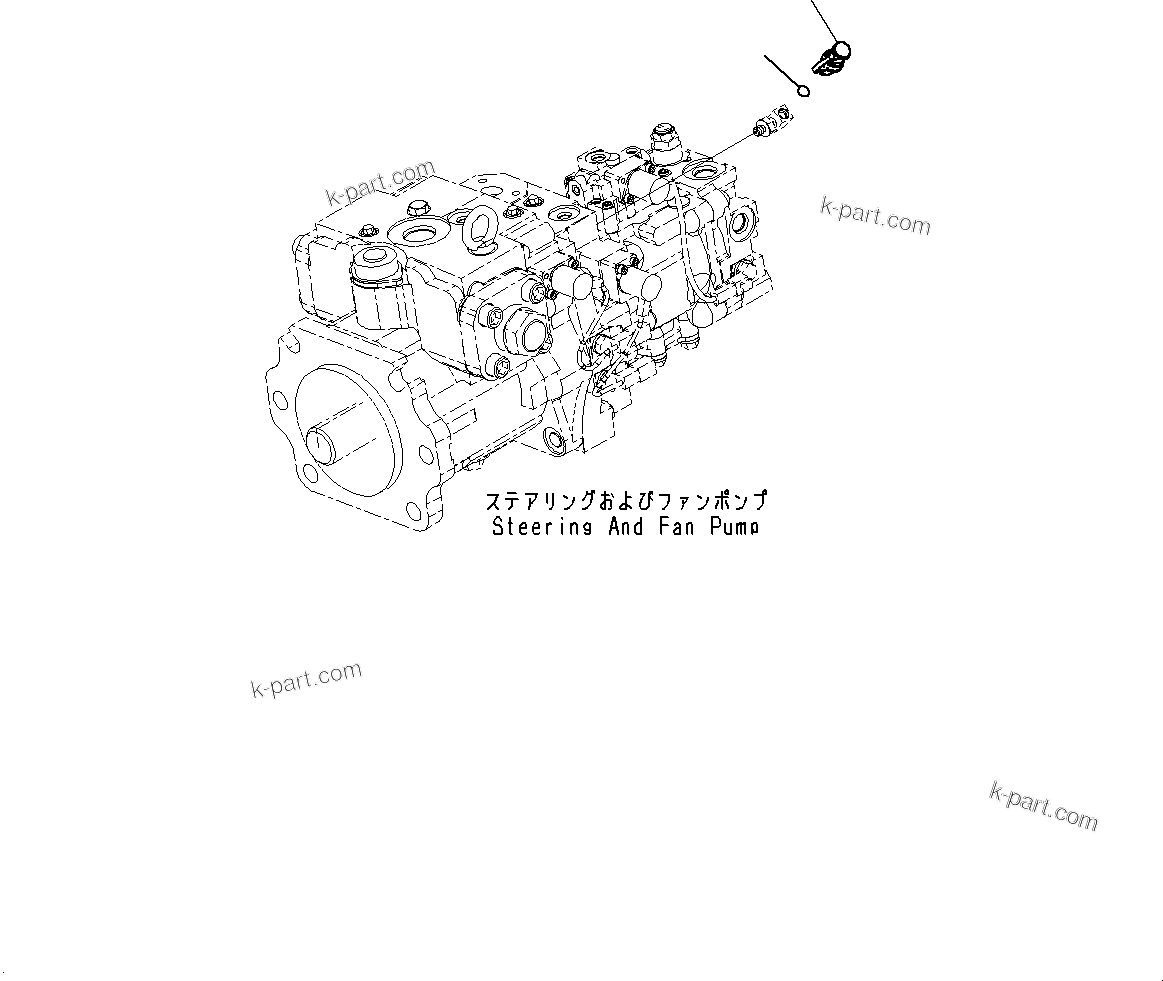 k-part.com

k-part.com

ステアリングおよびファンポンプ
Steering And Fan Pump

k-part.com

k-part.com