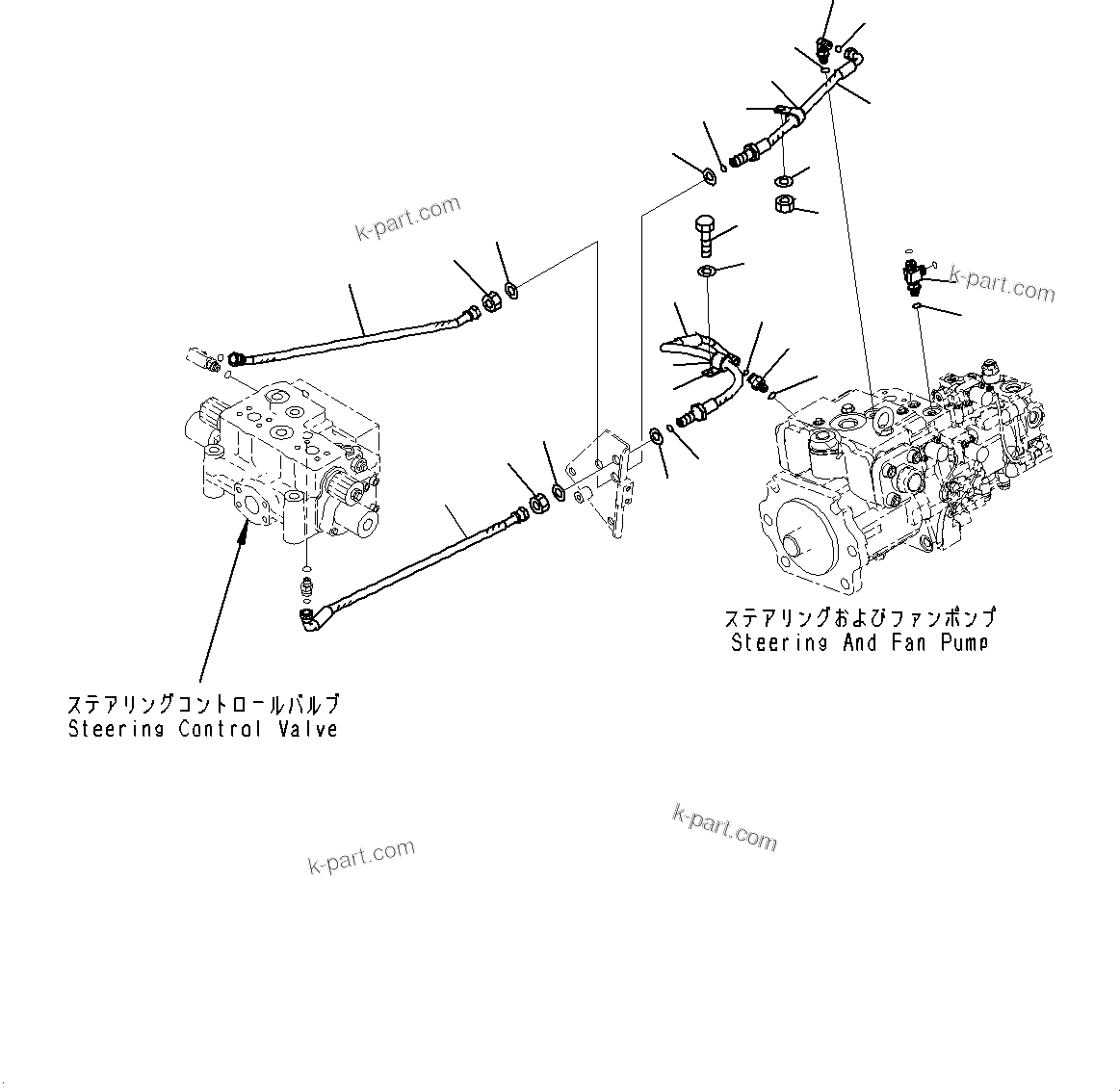 k-part.com

k-part.com

ステアリングおよびファンポンプ
Steering And Fan Pump

ステアリングコントロールバルブ
Steering Control Valve

k-part.com

k-part.com