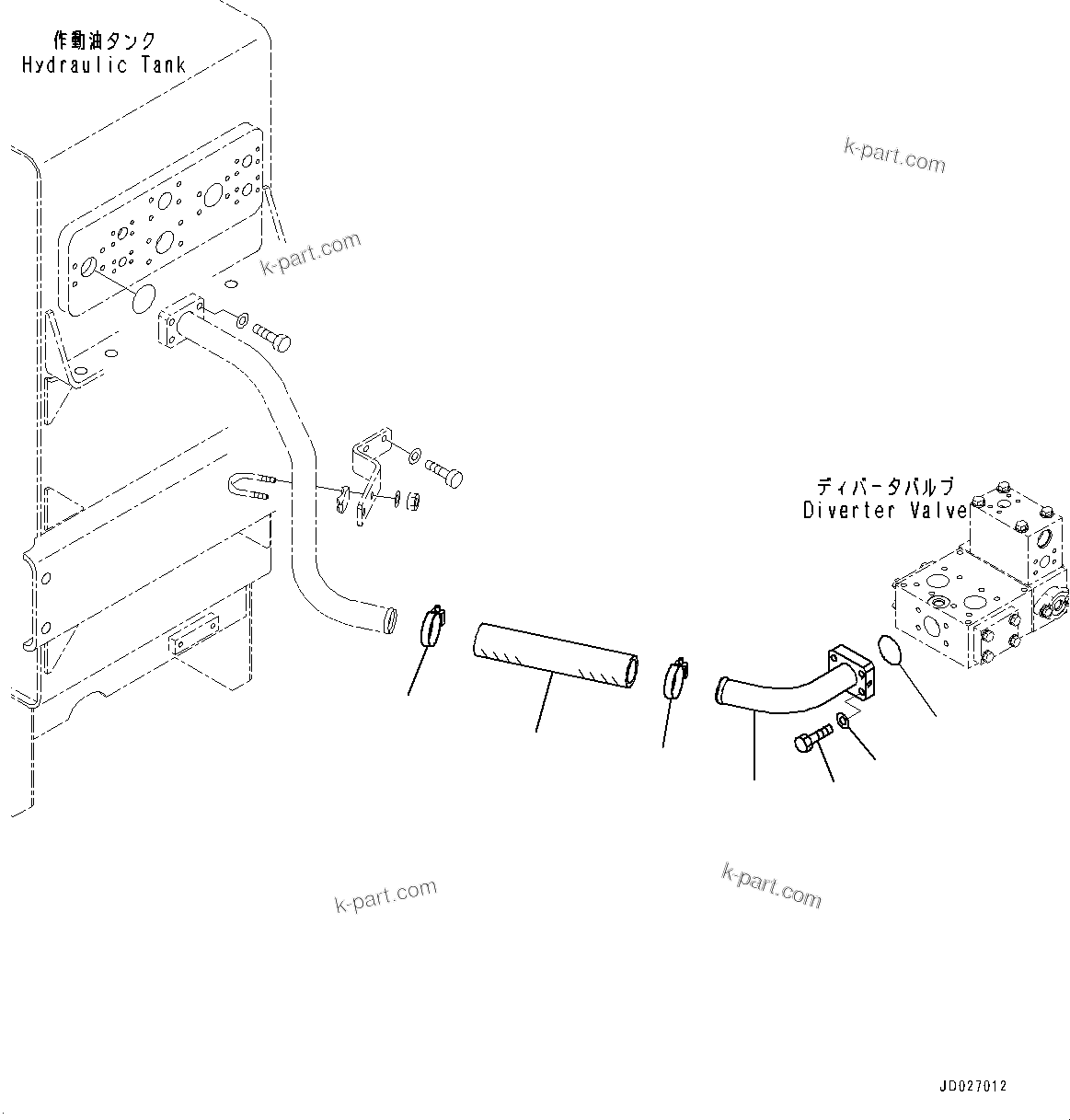 作動油タンク
Hydraulic Tank

k-part.com

k-part.com

ディバータバルブ
Diverter Valve

k-part.com

k-part.com

JD027012