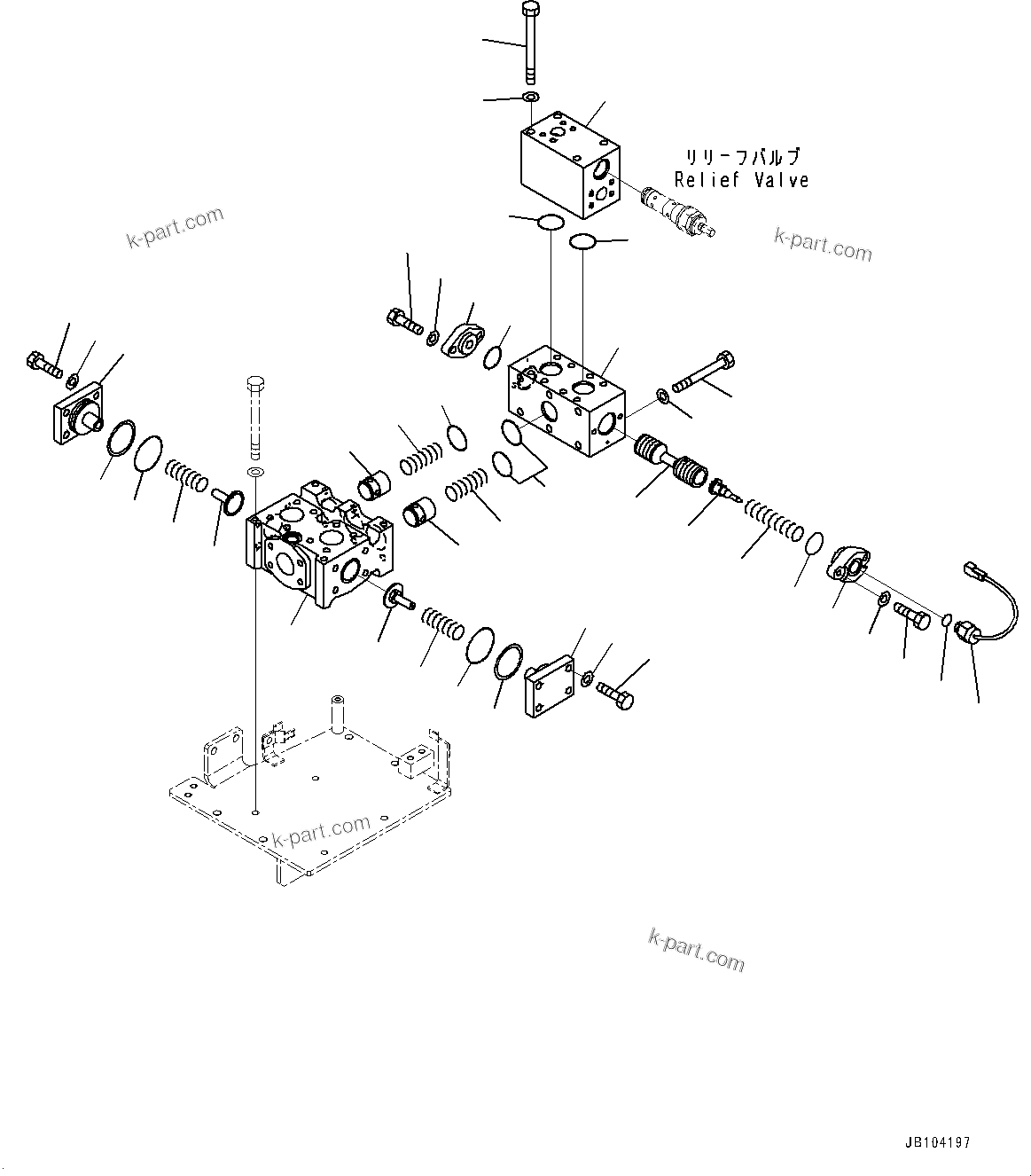 リリーフバルブ
Relief Valve

k-part.com

k-part.com

k-part.com

k-part.com

JB104197