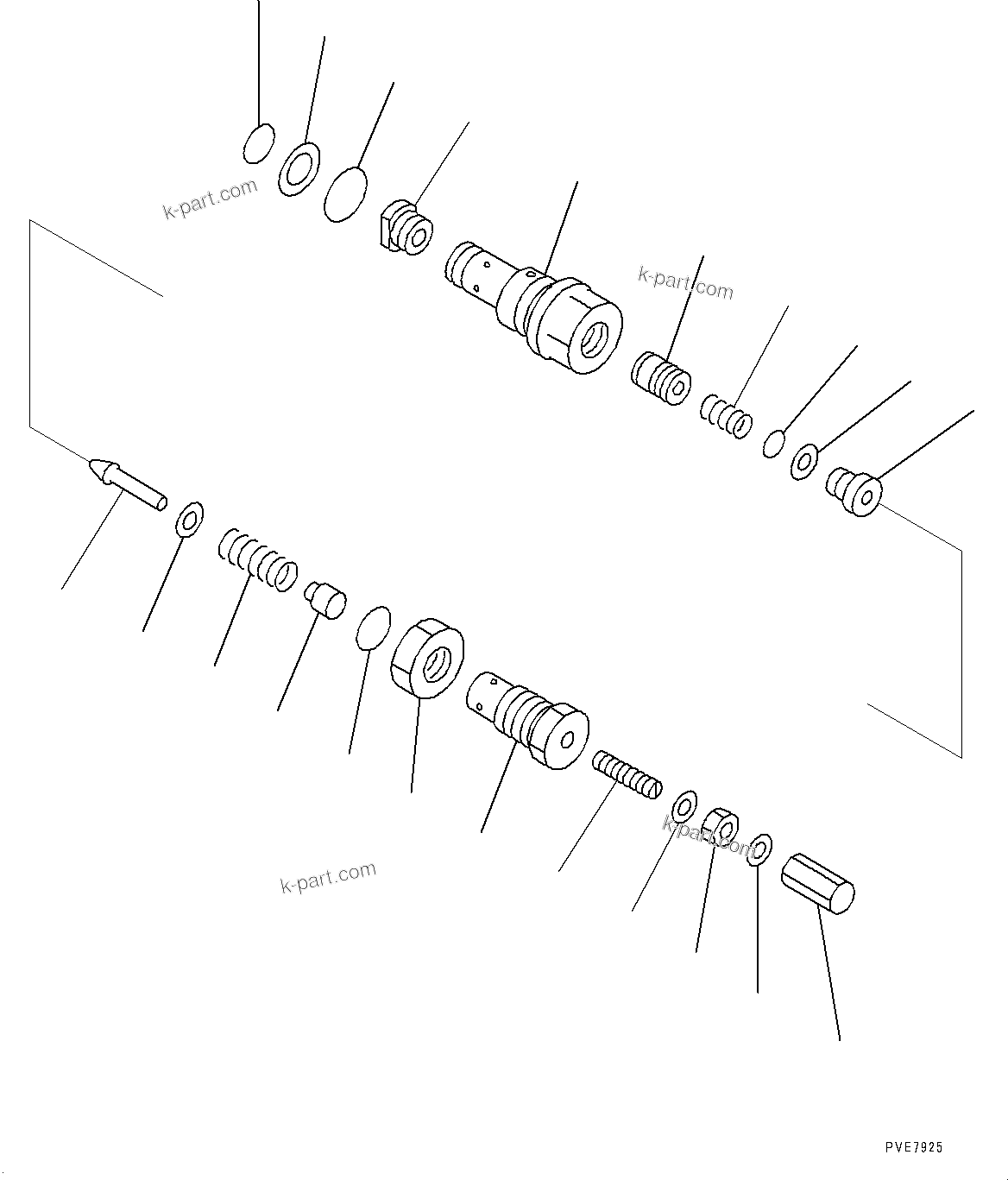 k-part.com

k-part.com

k-part.com

k-part.com

PVE7925