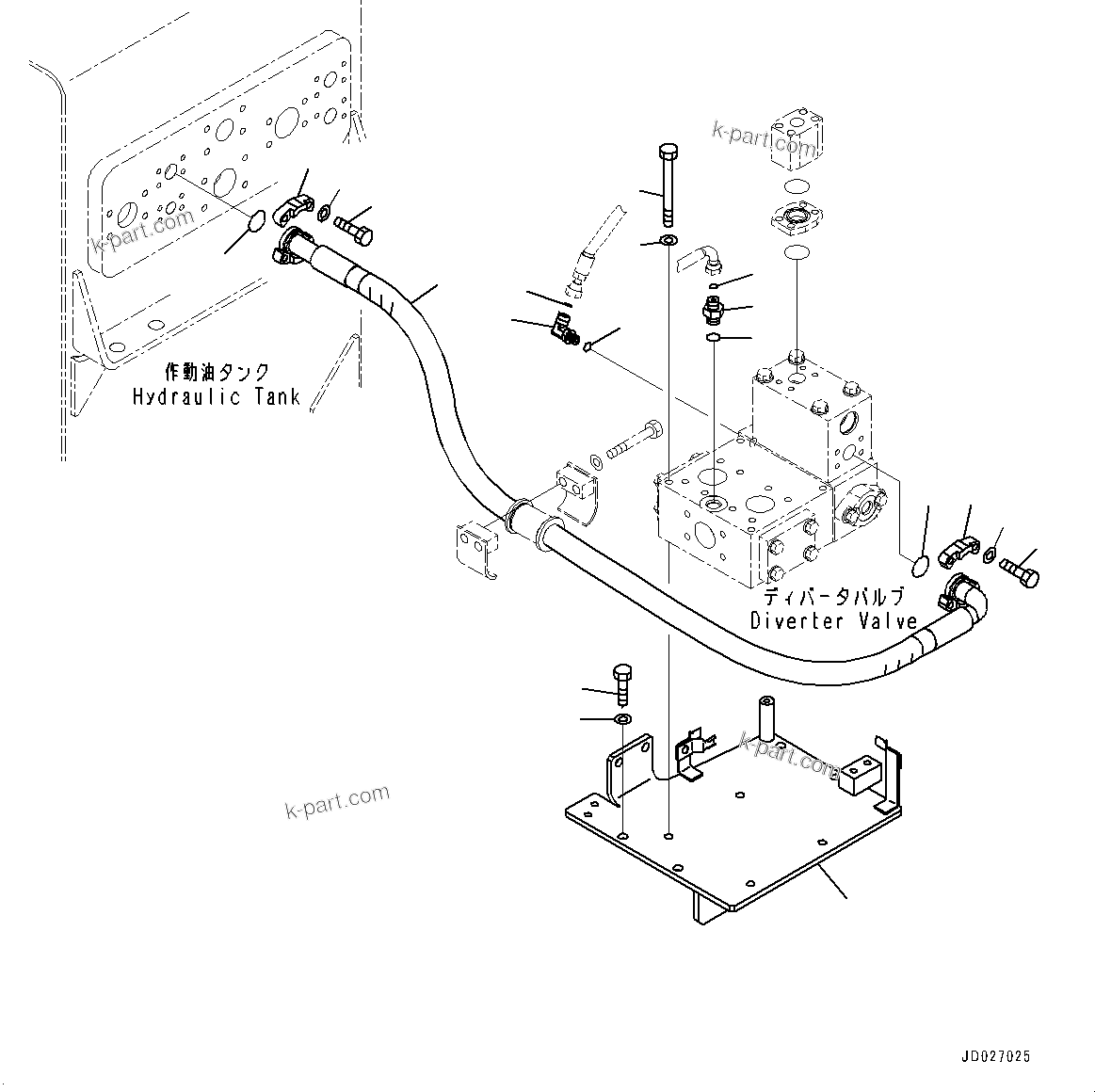 k-part.com

k-part.com

作動油タンク
Hydraulic Tank

ディバータバルブ
Diverter Valve

k-part.com

k-part.com

JD027025