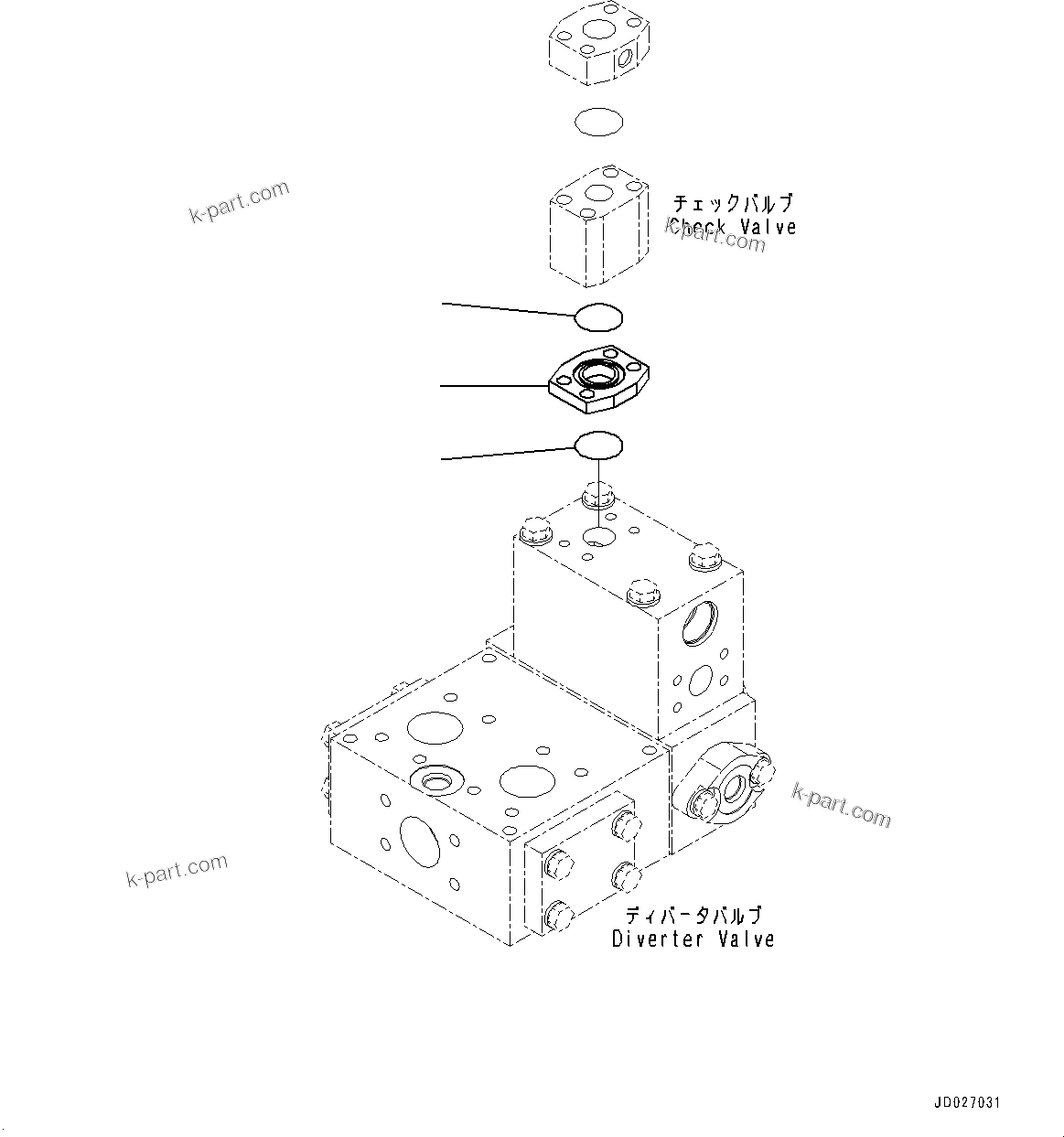 k-part.com

チェックバルブ
Check Valve

k-part.com

k-part.com

k-part.com

ディバータバルブ
Diverter Valve

JD027031