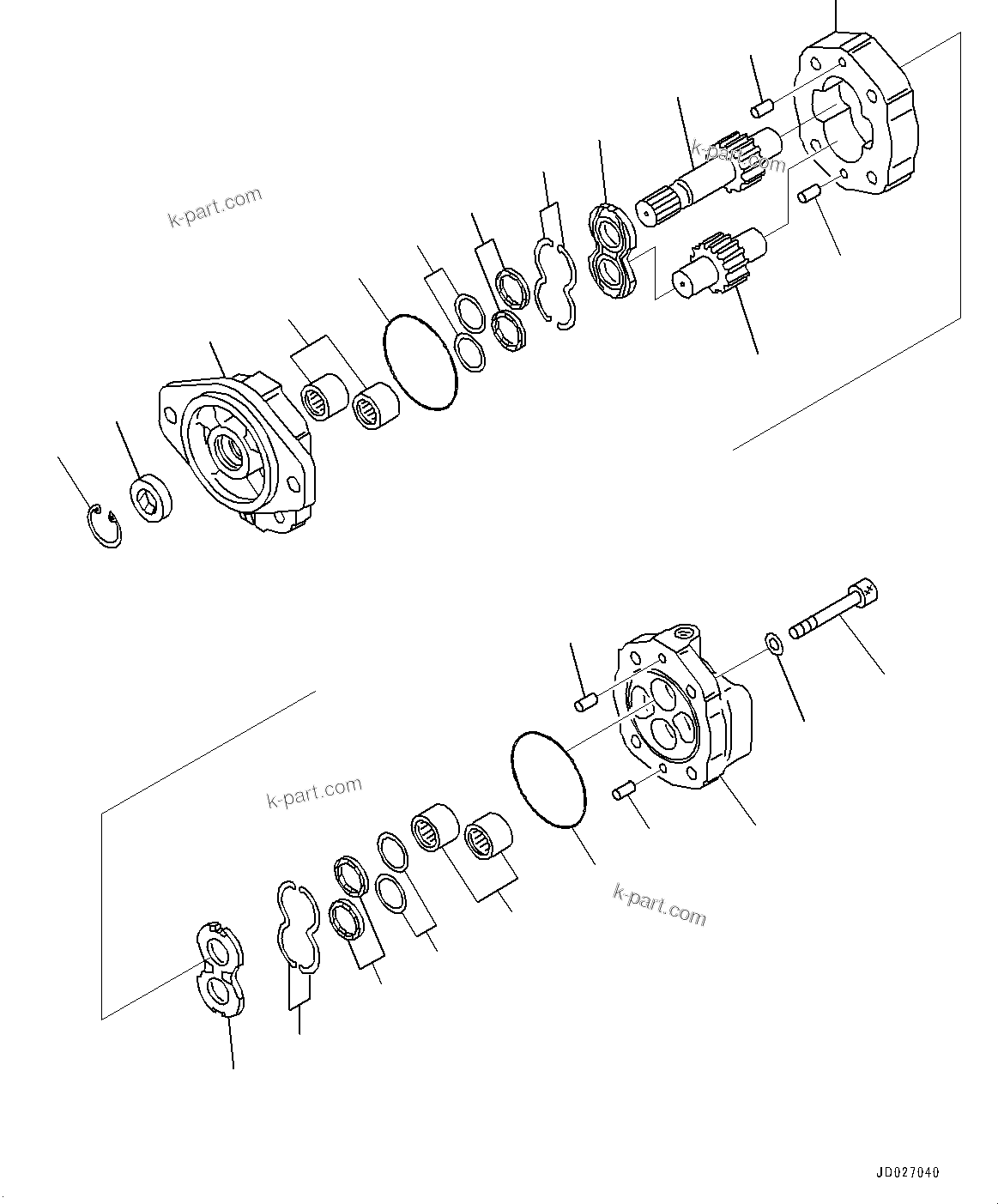 k-part.com

k-part.com

k-part.com

k-part.com

JD027040