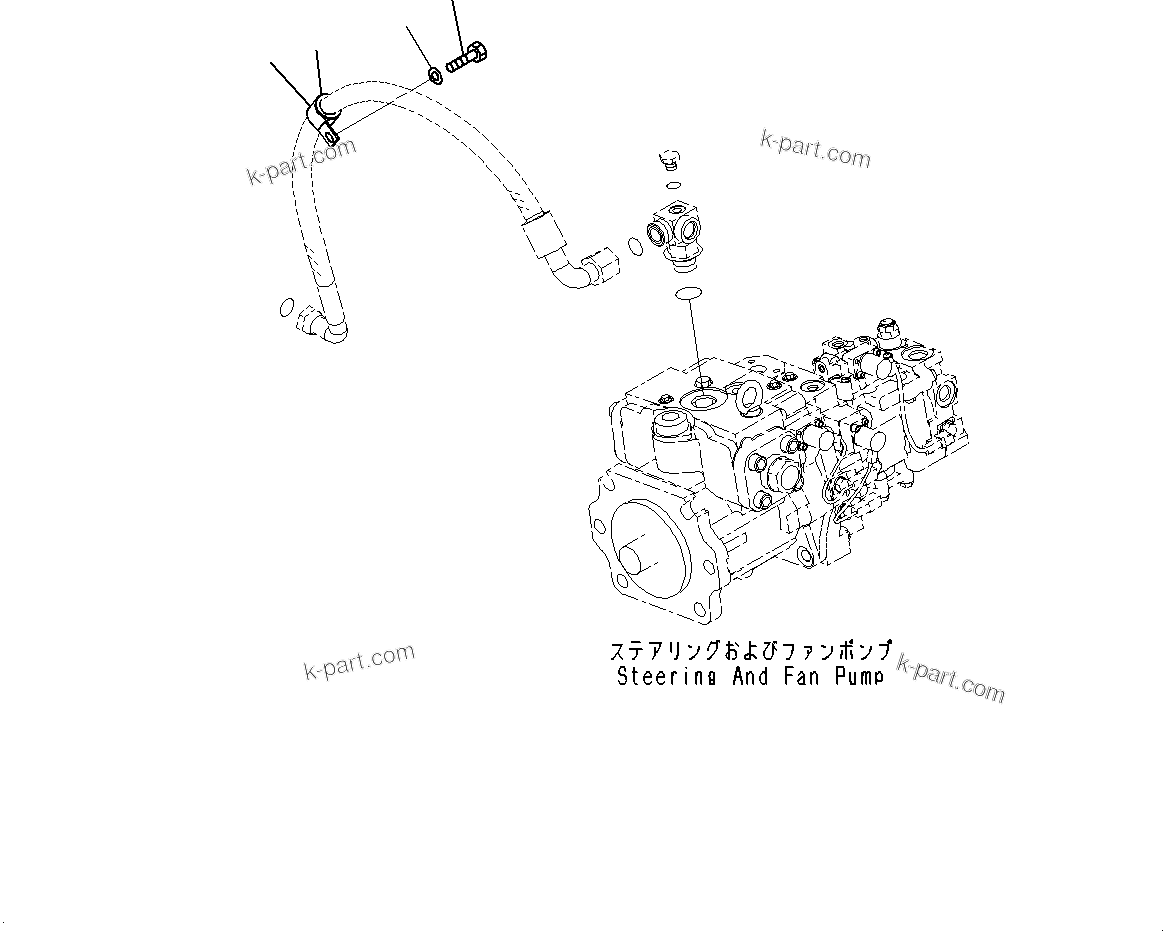 k-part.com

k-part.com

ステアリングおよびファンポンプ
Steering And Fan Pump

k-part.com

k-part.com