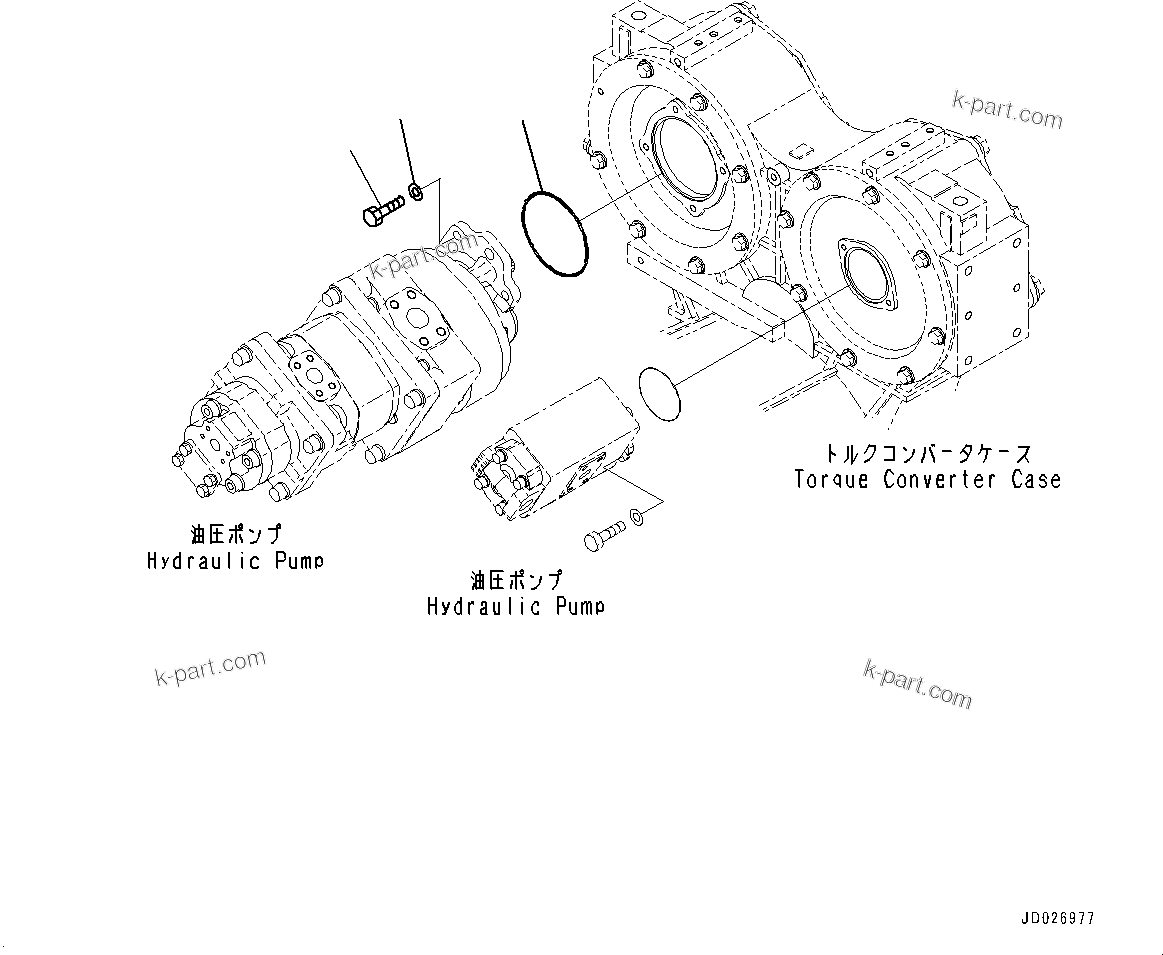 k-part.com

k-part.com

トルクコンバータケース
Torque Converter Case

油圧ポンプ
Hydraulic Pump

油圧ポンプ
Hydraulic Pump

k-part.com

k-part.com

JD026977