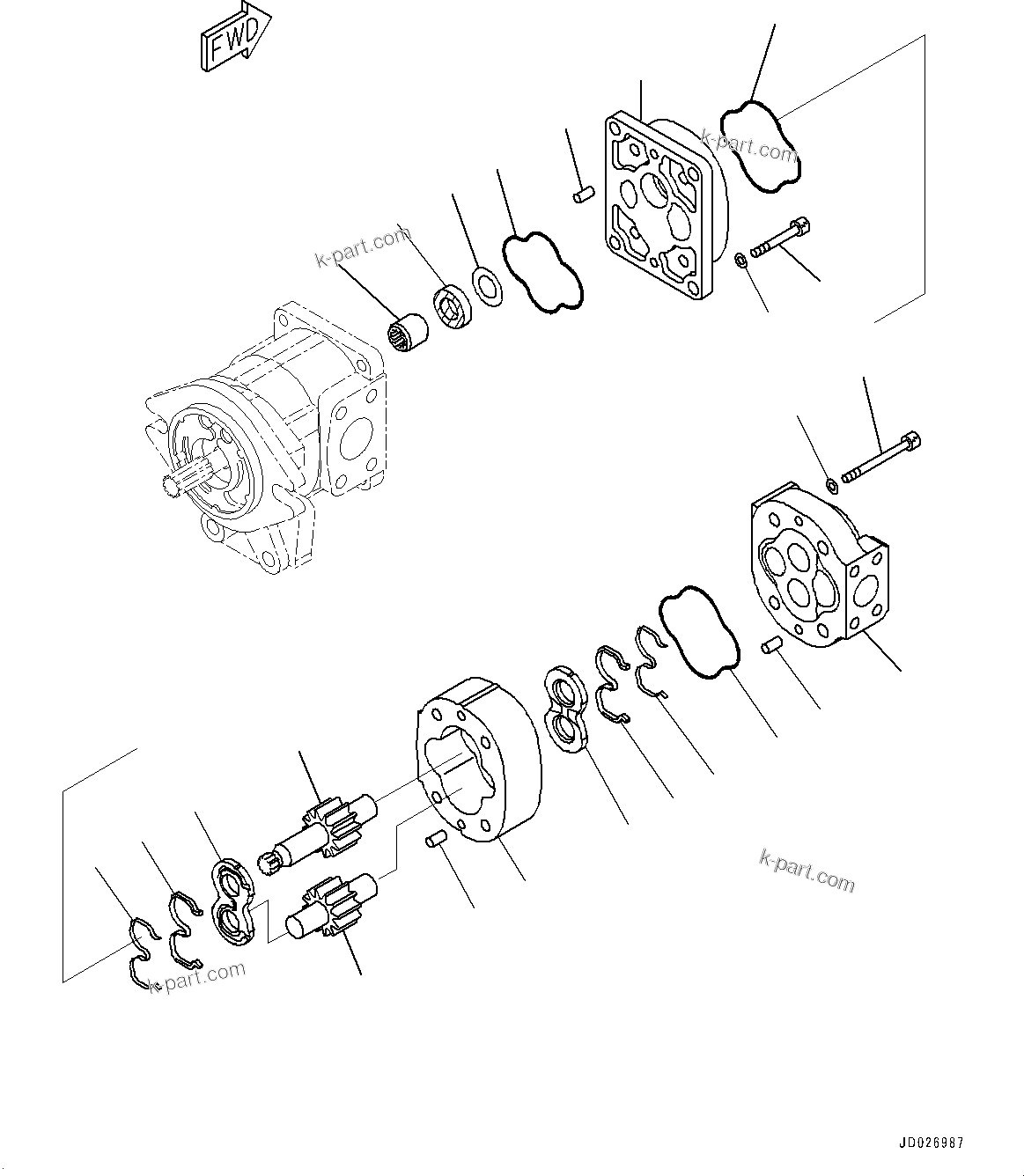 FWD

k-part.com

k-part.com

k-part.com

k-part.com

JD026987