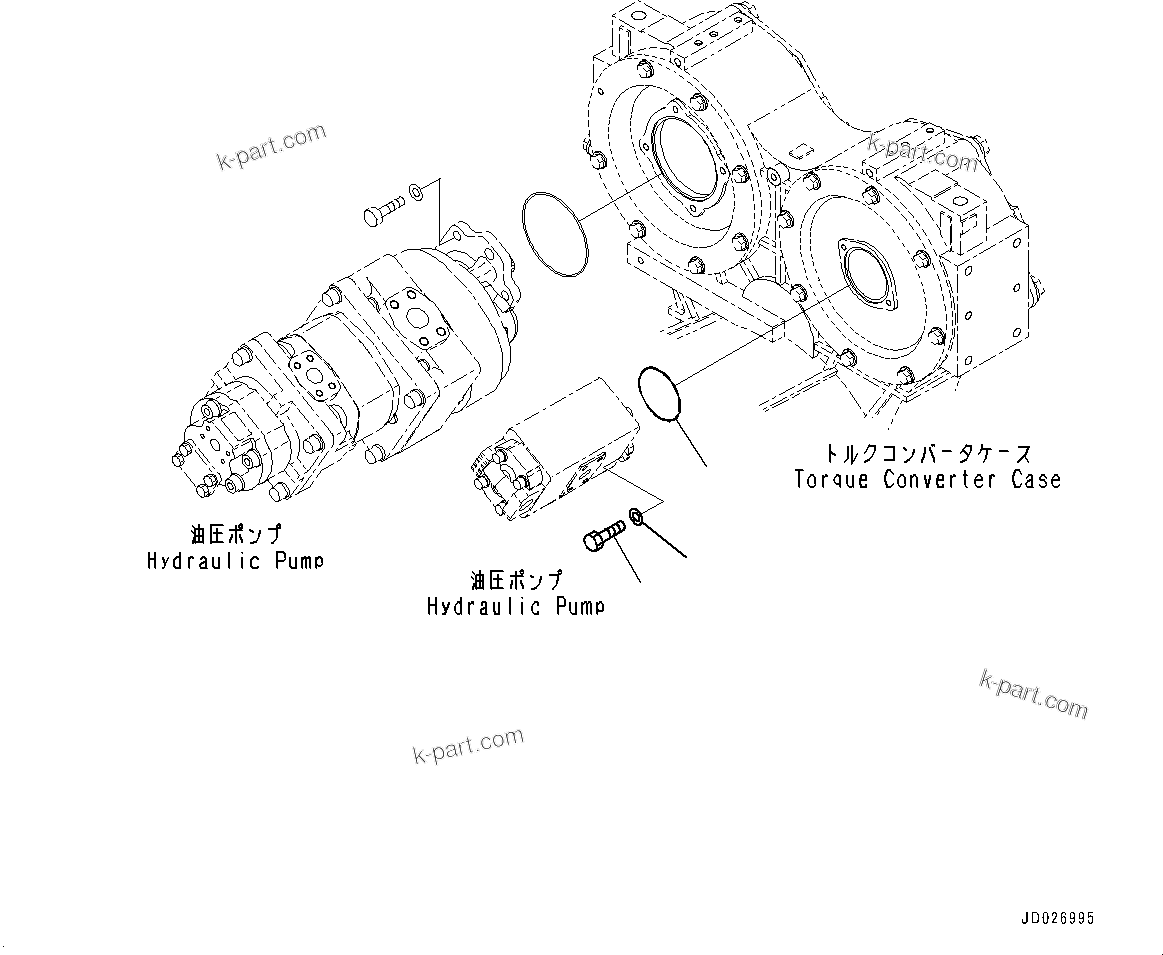 k-part.com

k-part.com

トルクコンバータケース
Torque Converter Case

油圧ポンプ
Hydraulic Pump

油圧ポンプ
Hydraulic Pump

k-part.com

k-part.com

JD026995